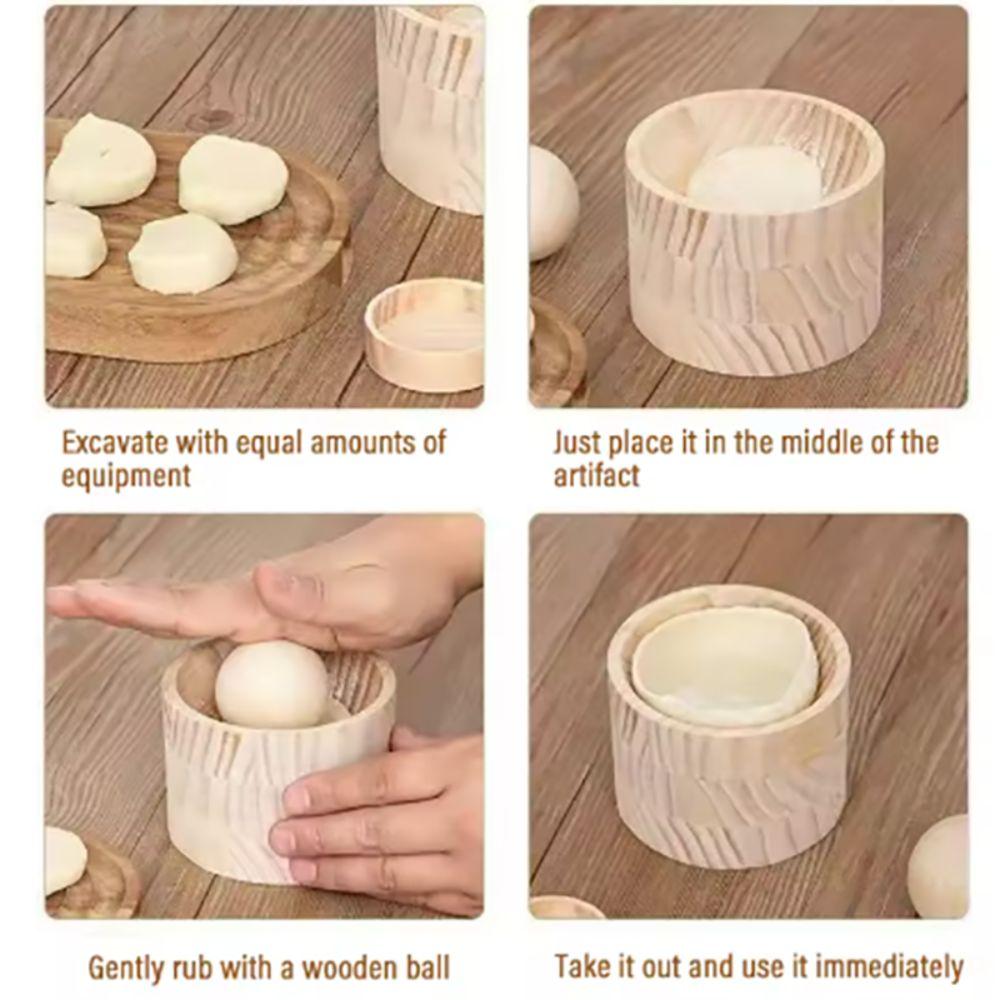 Excavate with equal amounts of equipment

Just place it in the middle of the artifact

Gently rub with a wooden ball

Take it out and use it immediately