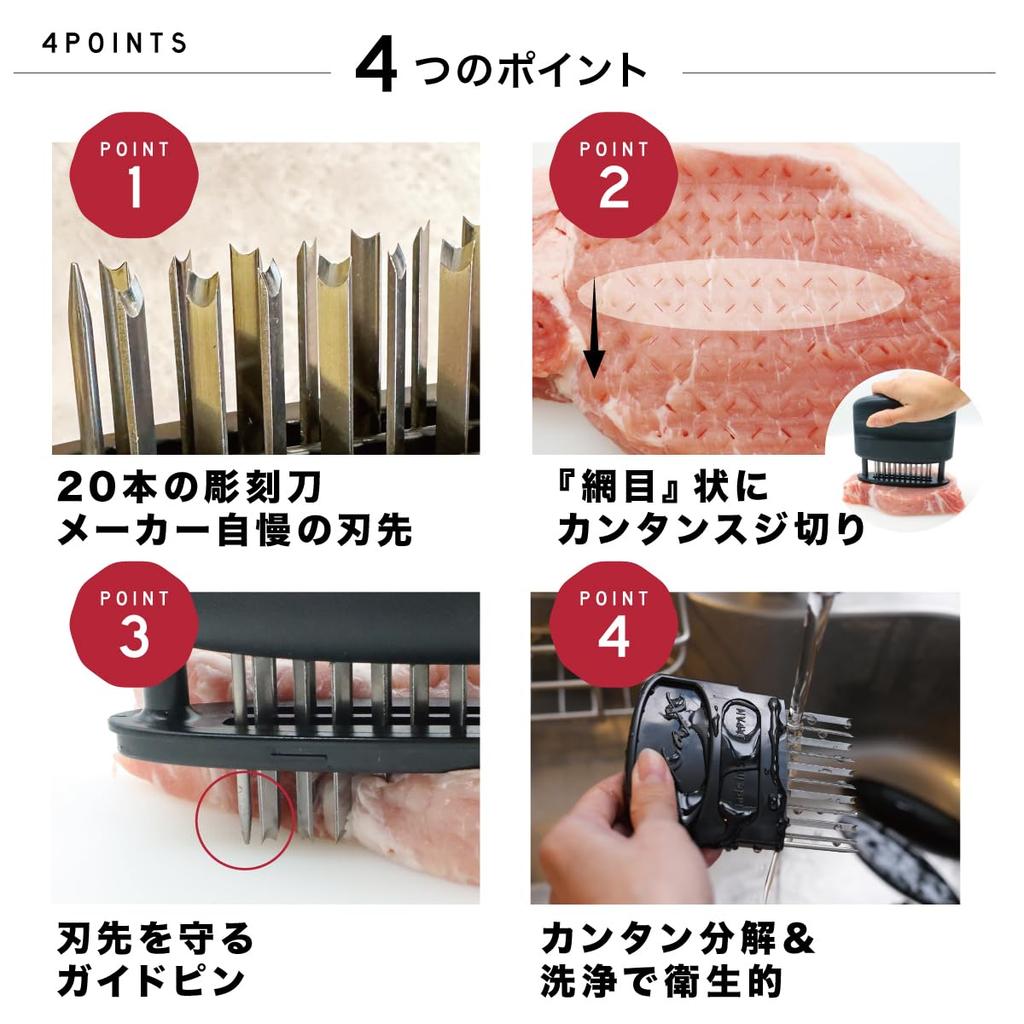 4POINTS

4つのポイント

POINT
1

20本の彫刻刀
メーカー自慢の刃先

POINT
2

『網目』状に
カンタンスジ切り

POINT
3

刃先を守る
ガイドピン

POINT
4

カンタン分解&
洗浄で衛生的