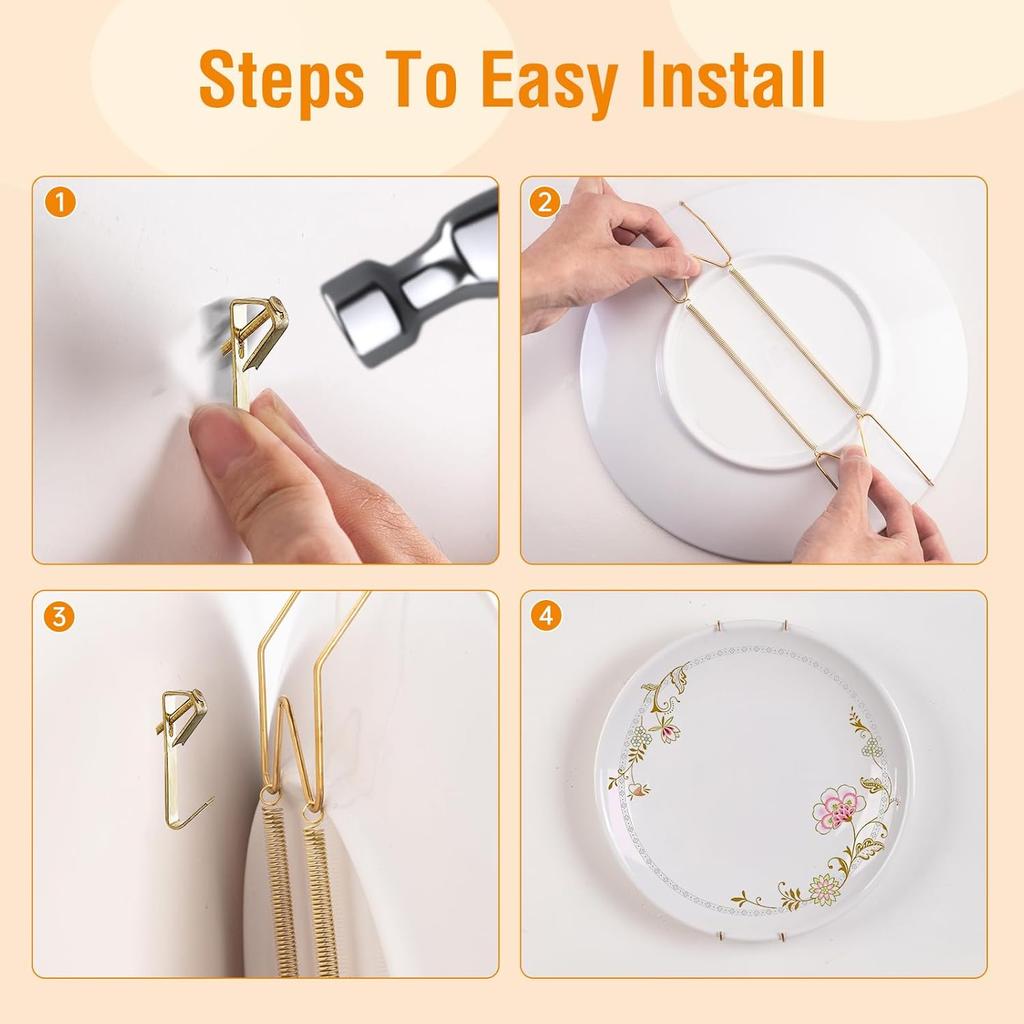 Steps To Easy Install

1

2

3

4