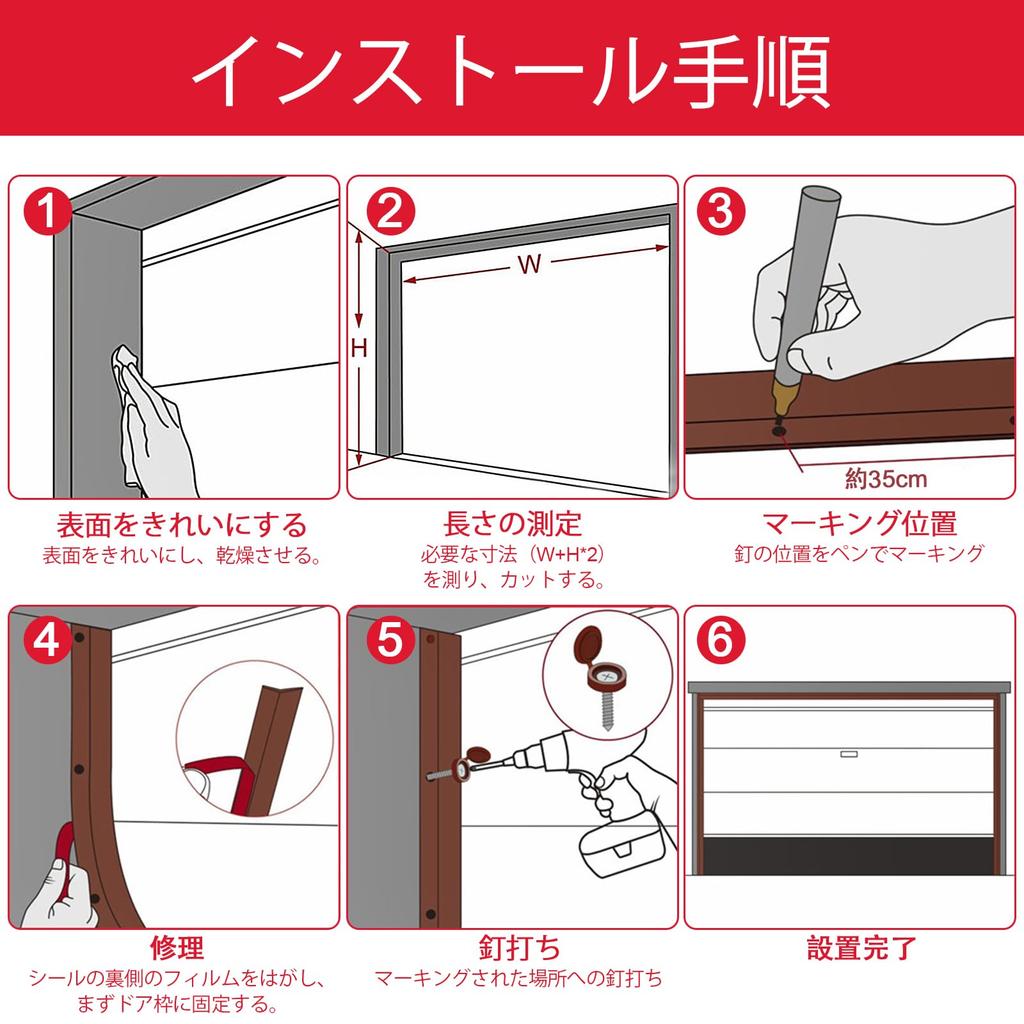 インストール手順

1

表面をきれいにする
表面をきれいにし、乾燥させる。

2
W
H

長さの測定
必要な寸法（W+H*2）を測り、カットする。

3
約35cm

マーキング位置
釘の位置をペンでマーキング

4

修理
シールの裏側のフィルムをはがし、まずドア枠に固定する。

5

釘打ち
マーキングされた場所への釘打ち

6

設置完了