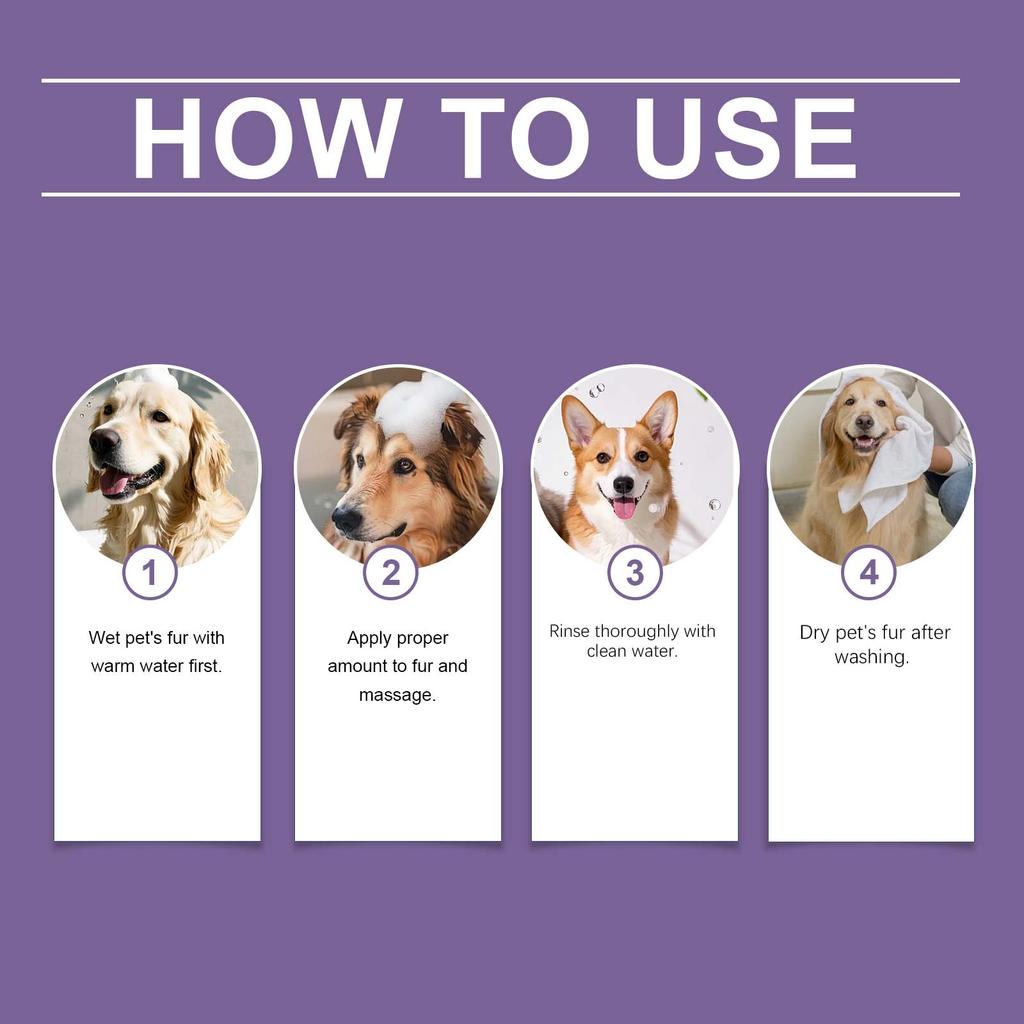 HOW TO USE

1
Wet pet's fur with warm water first.

2
Apply proper amount to fur and massage.

3
Rinse thoroughly with clean water.

4
Dry pet's fur after washing.