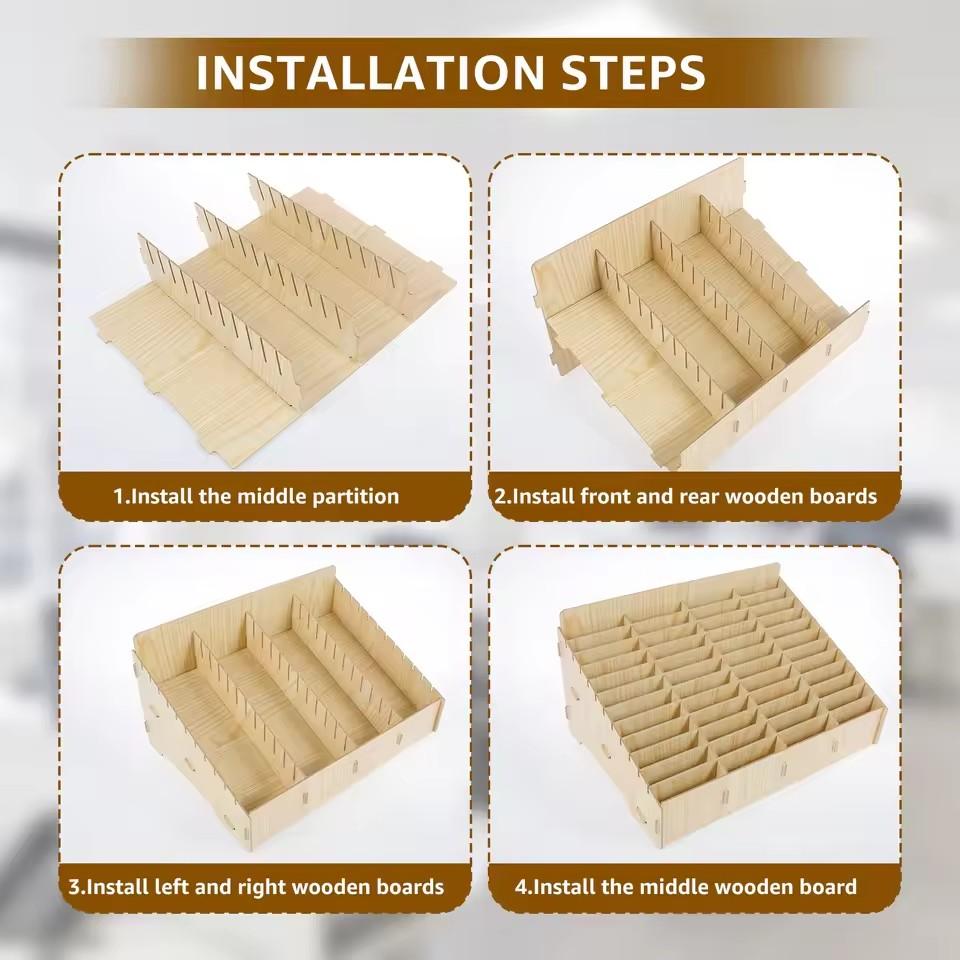 INSTALLATION STEPS

1.Install the middle partition

2.Install front and rear wooden boards

3.Install left and right wooden boards

4.Install the middle wooden board