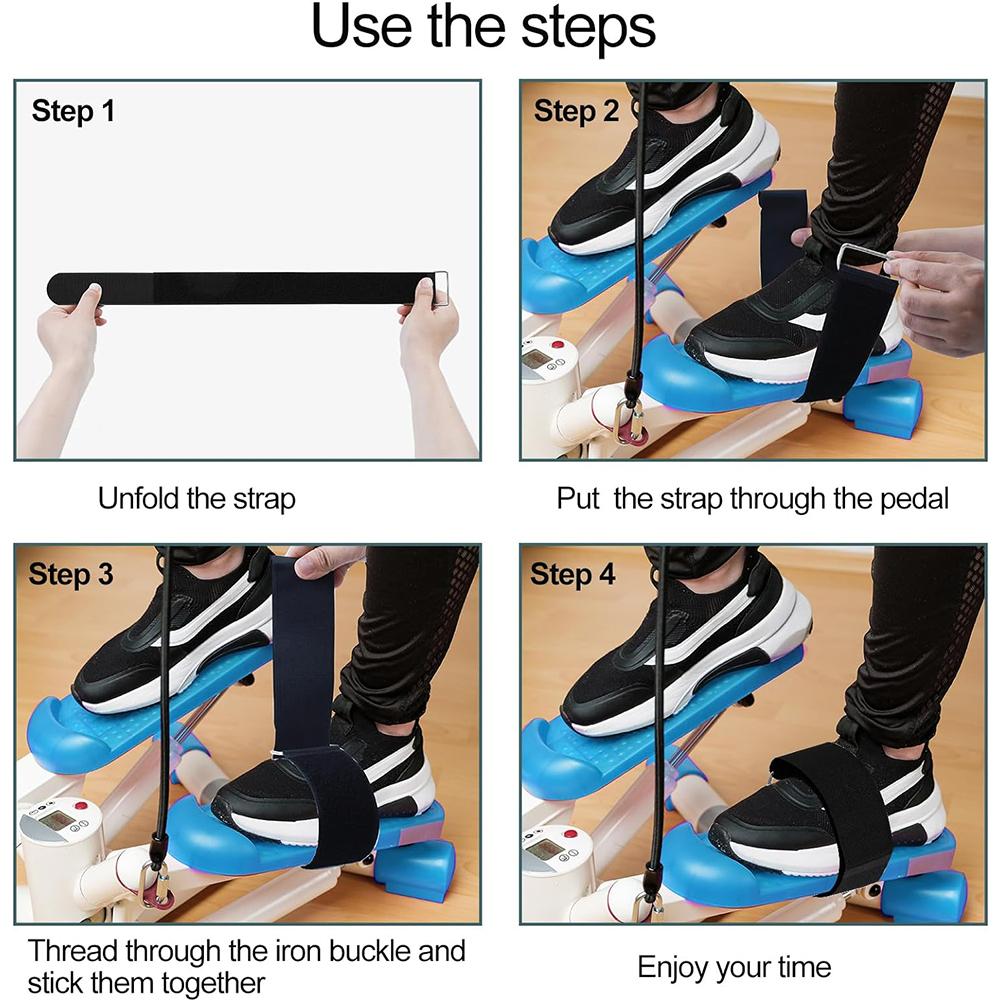 Use the steps

Step 1

Unfold the strap

Step 2

Put  the strap through the pedal

Step 3

Thread through the iron buckle and stick them together

Step 4

Enjoy your time