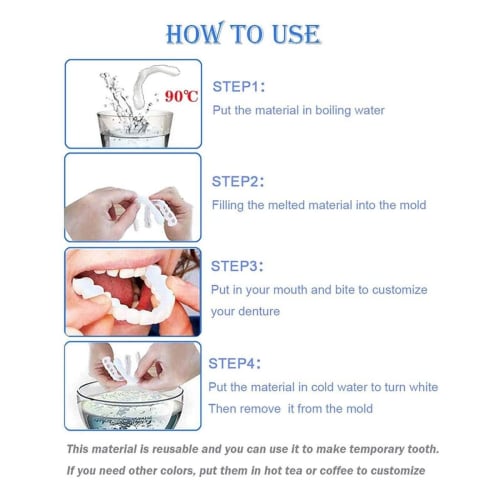 HOW TO USE

90℃

STEP1:

Put the material in boiling water

STEP2:

Filling the melted material into the mold

STEP3:

Put in your mouth and bite to customize your denture

STEP4:

Put the material in cold water to turn white Then remove it from the mold

This material is reusable and you can use it to make temporary tooth.

If you need other colors, put them in hot tea or coffee to customize