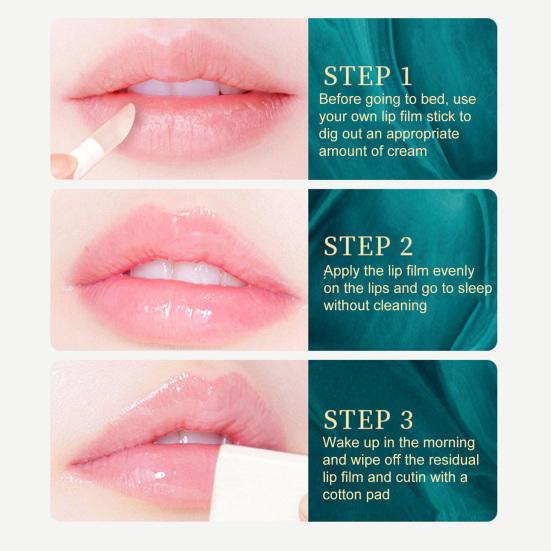 STEP 1
Before going to bed, use your own lip film stick to dig out an appropriate amount of cream

STEP 2
Apply the lip film evenly on the lips and go to sleep without cleaning

STEP 3
Wake up in the morning and wipe off the residual lip film and cutin with a cotton pad