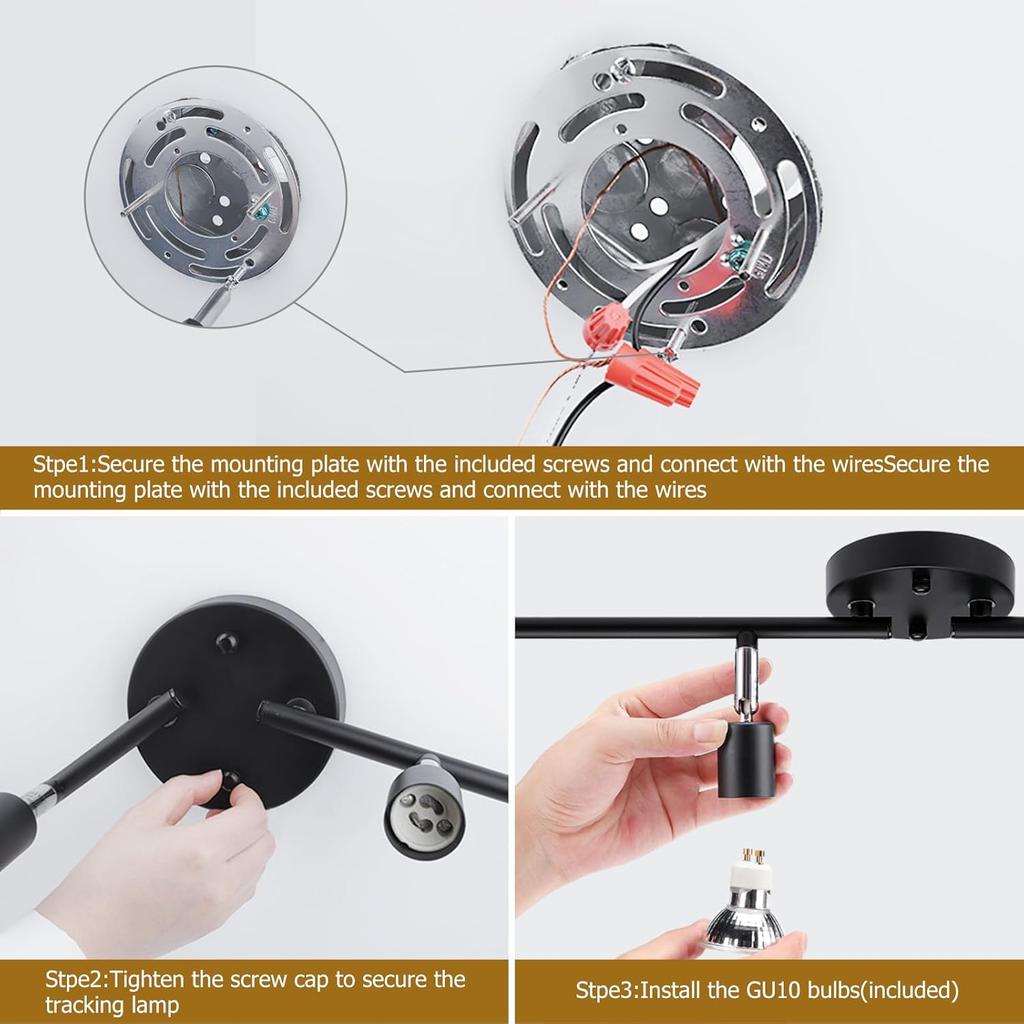 Stpe1:Secure the mounting plate with the included screws and connect with the wiresSecure the mounting plate with the included screws and connect with the wires

Stpe2:Tighten the screw cap to secure the tracking lamp

Stpe3:Install the GU10 bulbs(included)