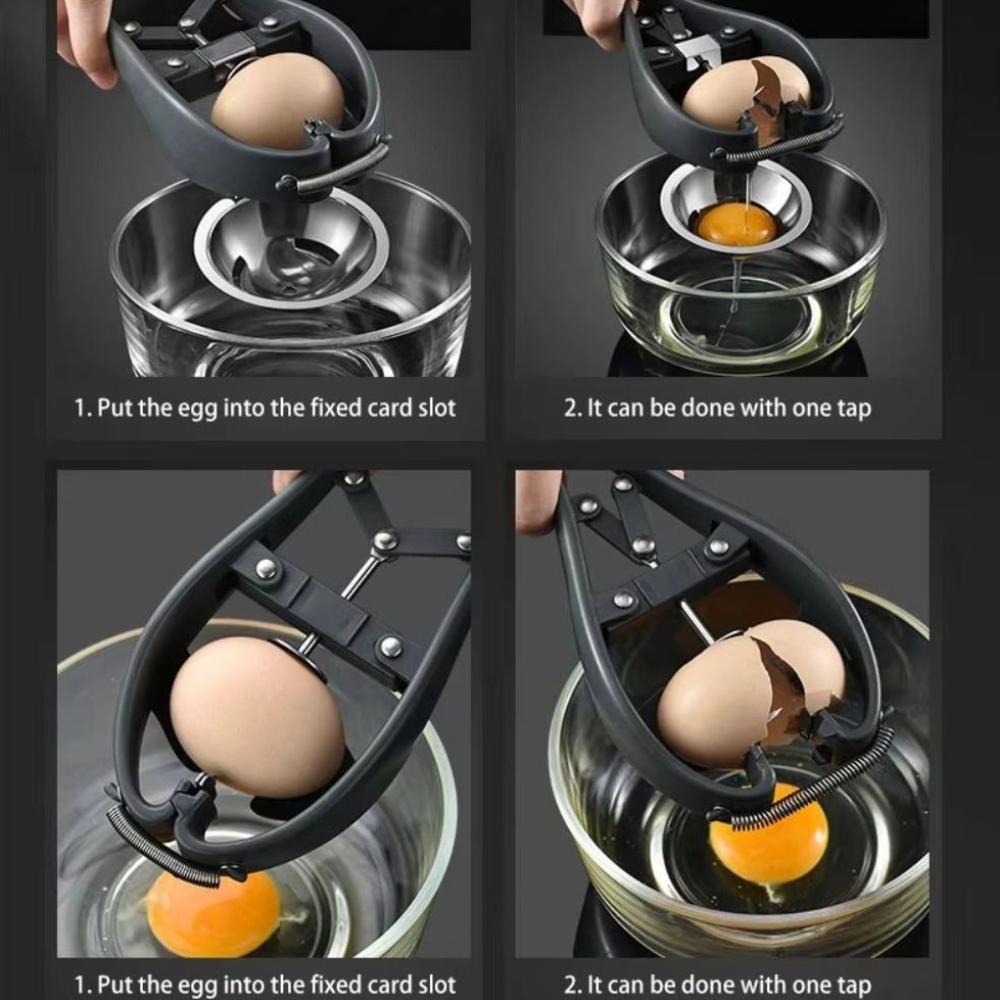 1. Put the egg into the fixed card slot

2. It can be done with one tap

1. Put the egg into the fixed card slot

2. It can be done with one tap