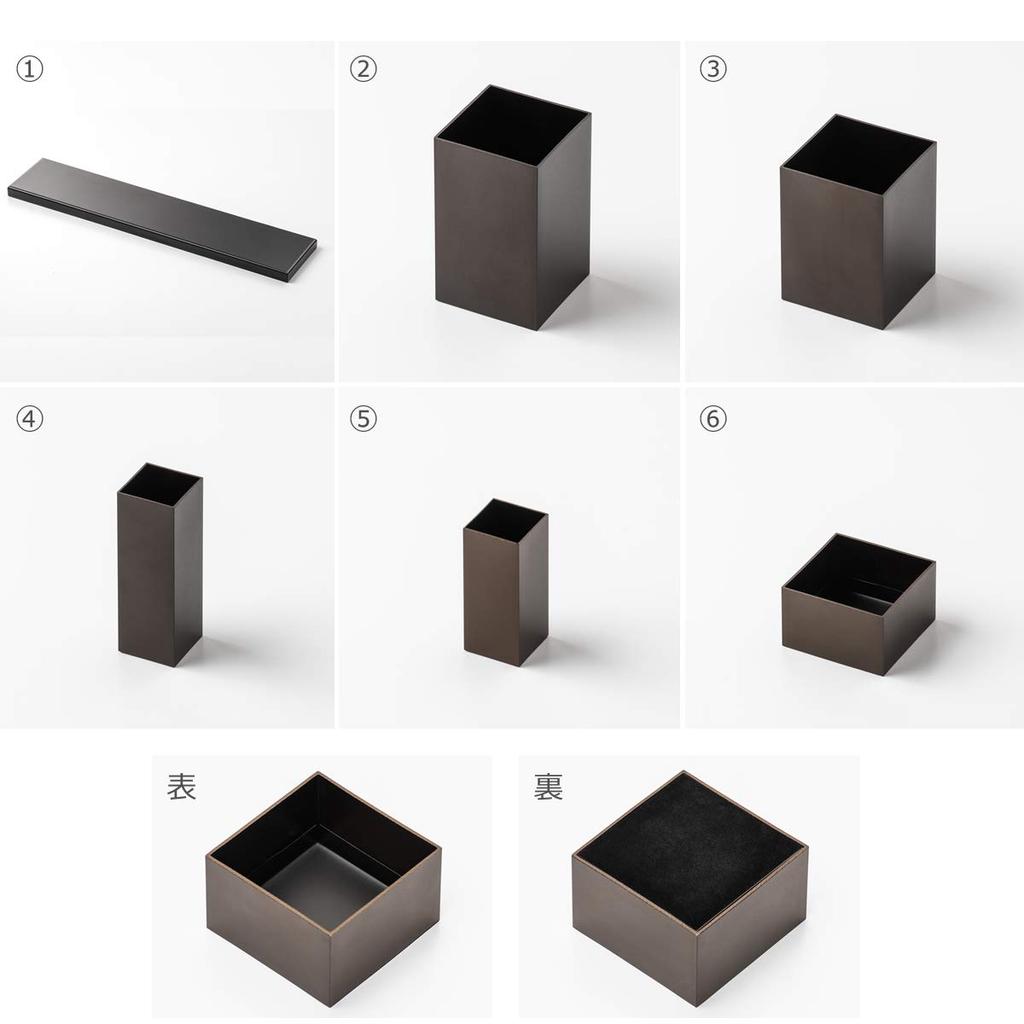 ①

②

③

④

⑤

⑥

表

裏