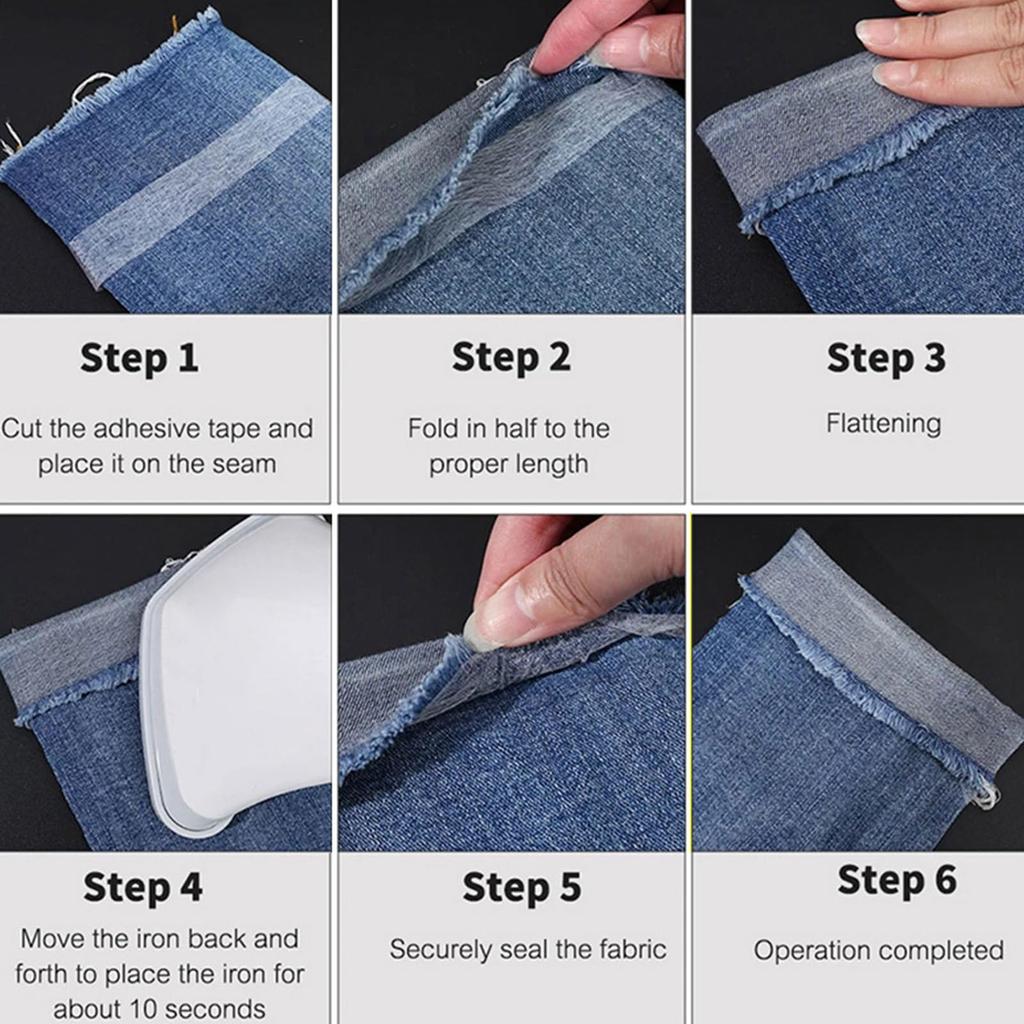 Step 1

Cut the adhesive tape and place it on the seam

Step 2

Fold in half to the proper length

Step 3

Flattening

Step 4

Move the iron back and forth to place the iron for about 10 seconds

Step 5

Securely seal the fabric

Step 6

Operation completed