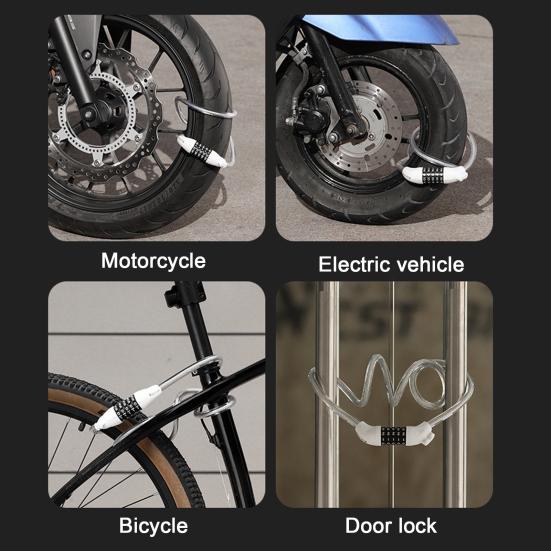 Motorcycle

Electric vehicle

Bicycle

Door lock