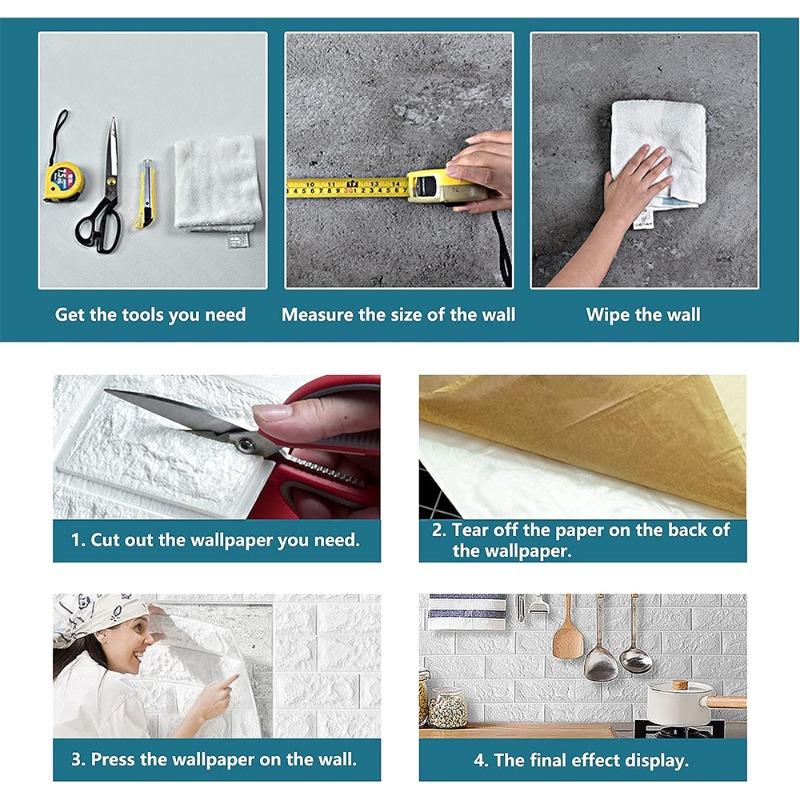 Get the tools you need

Measure the size of the wall

Wipe the wall

1. Cut out the wallpaper you need.

2. Tear off the paper on the back of the wallpaper.

3. Press the wallpaper on the wall.

4. The final effect display.