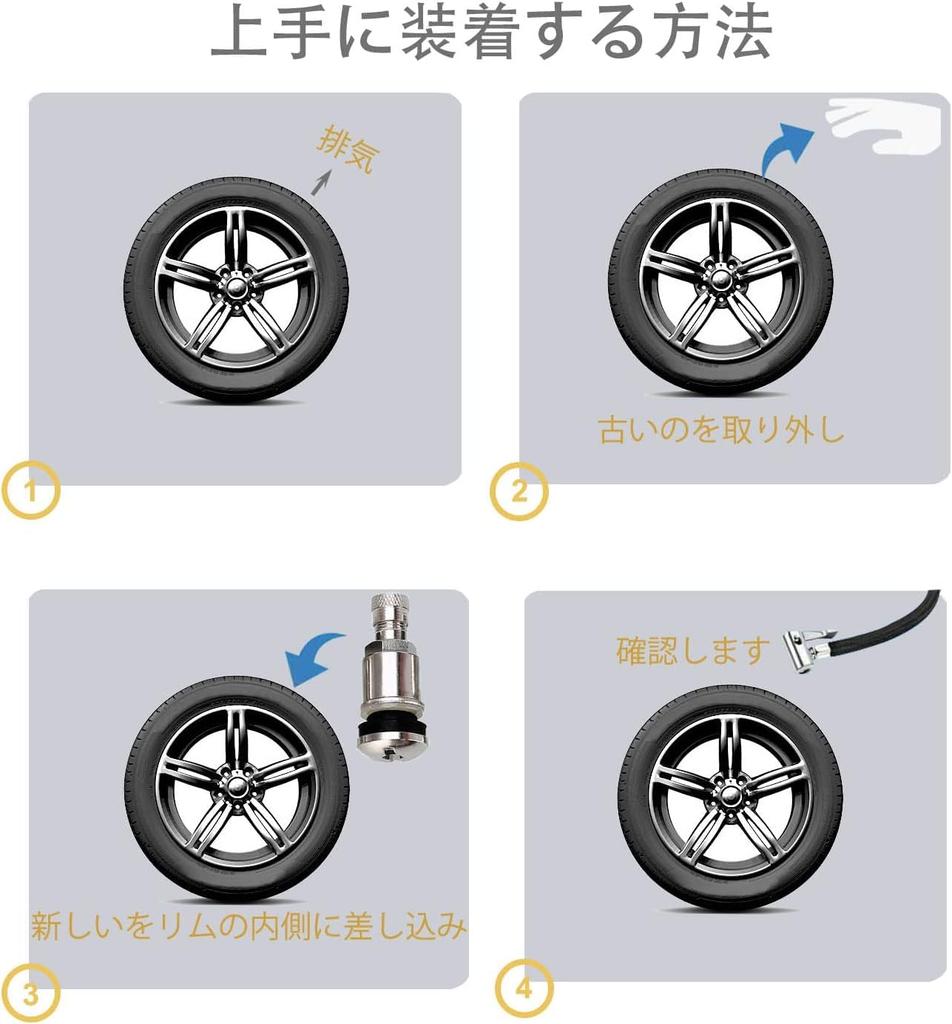 上手に装着する方法

排気

1

古いのを取り外し

2

新しいをリムの内側に差し込み

3

確認します

4