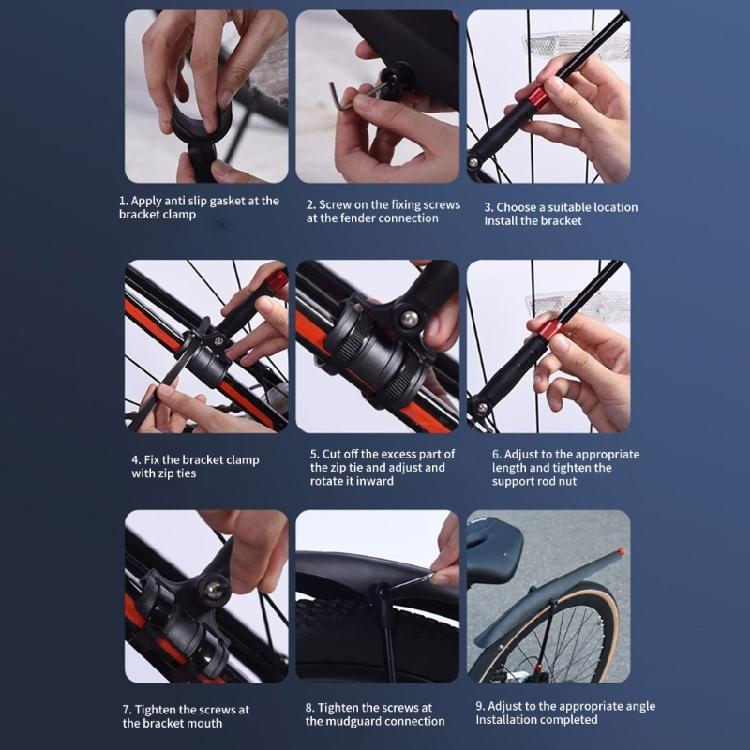 1. Apply anti slip gasket at the bracket clamp

2. Screw on the fixing screws at the fender connection

3. Choose a suitable location Install the bracket

4. Fix the bracket clamp with zip ties

5. Cut off the excess part of the zip tie and adjust and rotate it inward

6. Adjust to the appropriate length and tighten the support rod nut

7. Tighten the screws at the bracket mouth

8. Tighten the screws at the mudguard connection

9. Adjust to the appropriate angle Installation completed