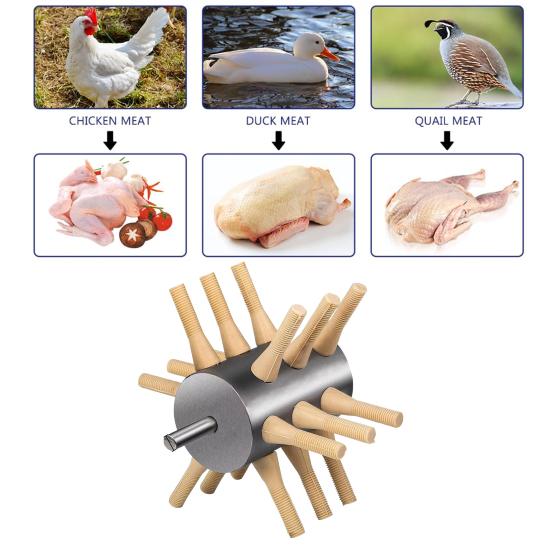 CHICKEN MEAT

DUCK MEAT

QUAIL MEAT