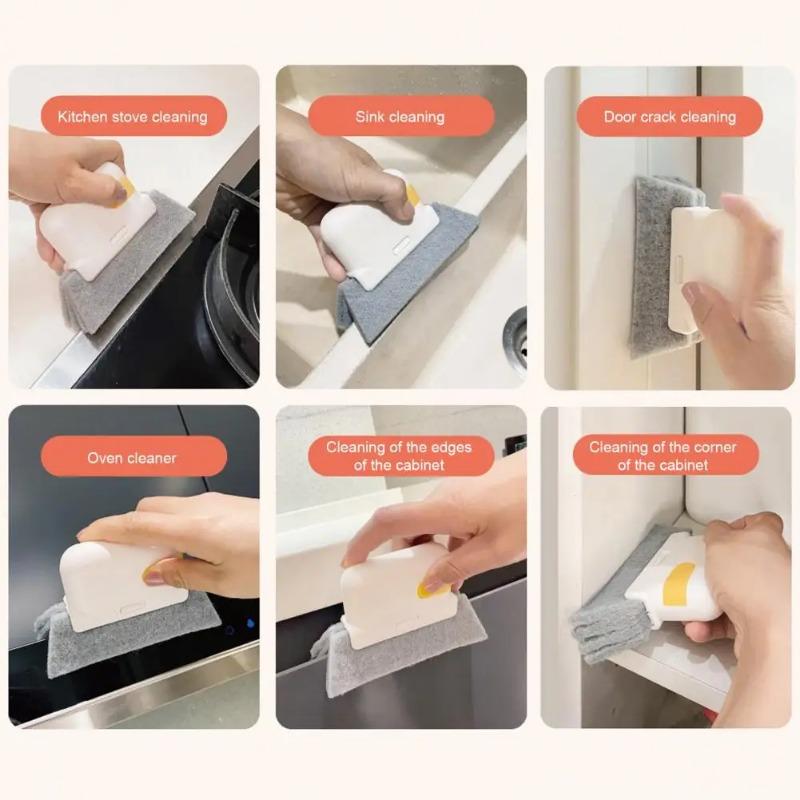 Kitchen stove cleaning

Sink cleaning

Door crack cleaning

Oven cleaner

Cleaning of the edges of the cabinet

Cleaning of the corner of the cabinet