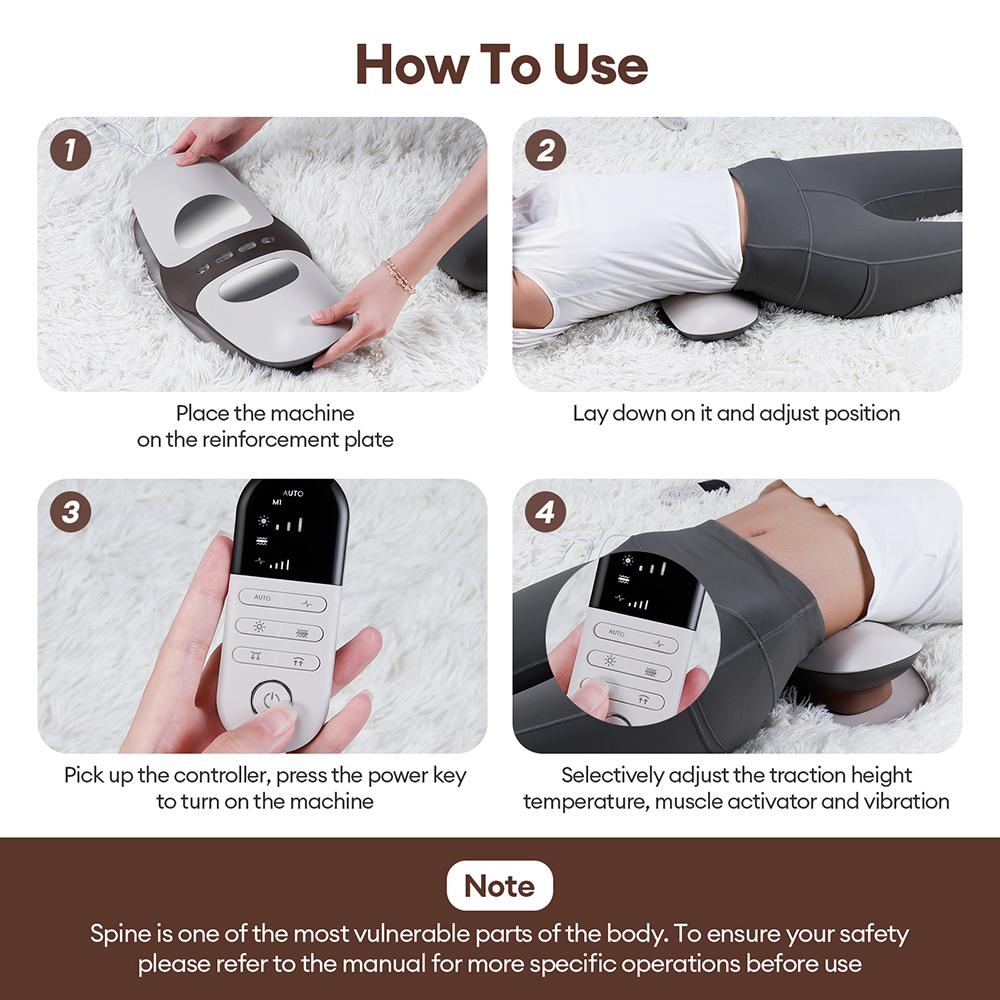 How To Use

1

Place the machine on the reinforcement plate

2

Lay down on it and adjust position

3

AUTO
M1

AUTO

Pick up the controller, press the power key to turn on the machine

4

AUTO

Selectively adjust the traction height temperature, muscle activator and vibration

Note

Spine is one of the most vulnerable parts of the body. To ensure your safety please refer to the manual for more specific operations before use