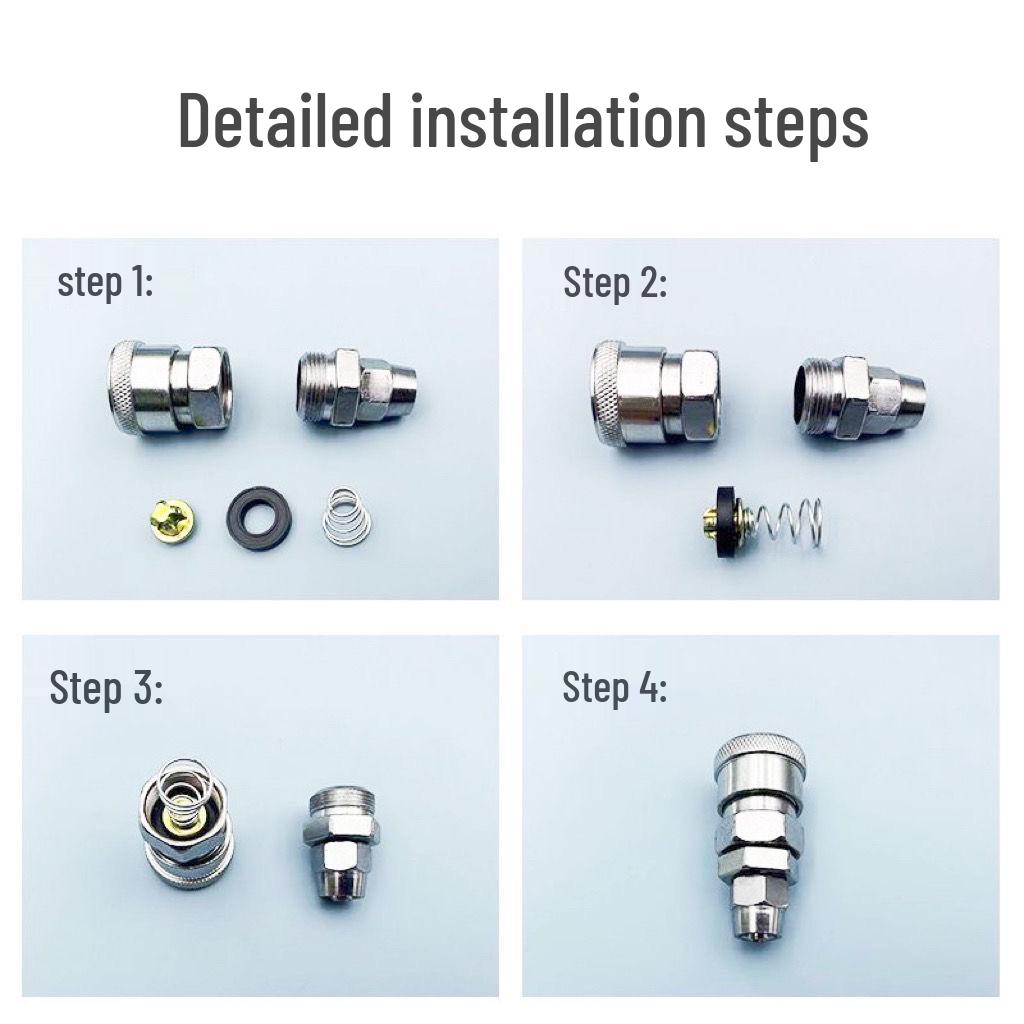 Detailed installation steps

step 1:

Step 2:

Step 3:

Step 4: