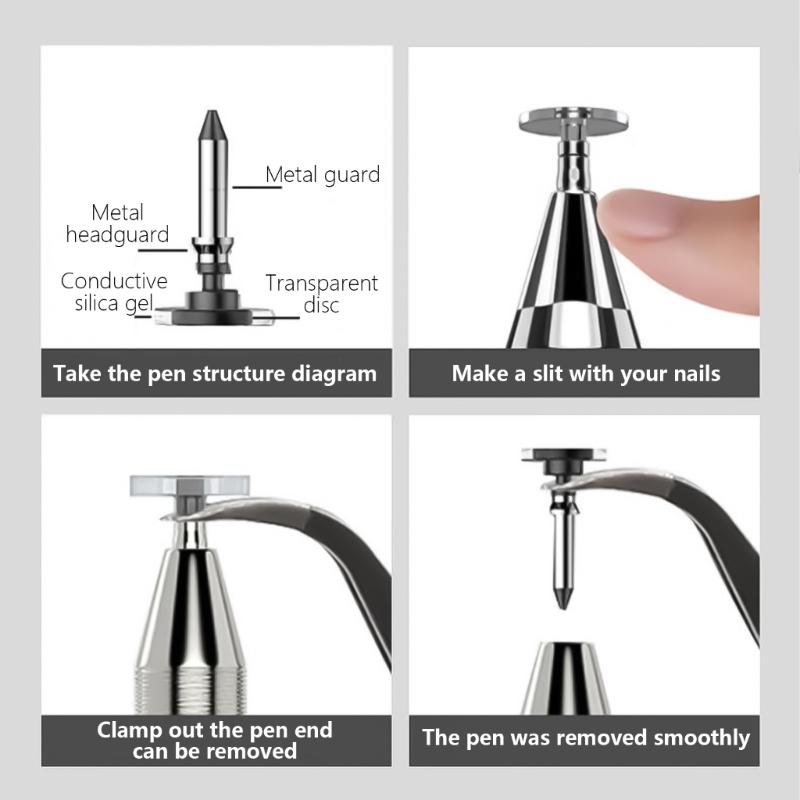 Metal guard

Metal headguard

Conductive silica gel

Transparent disc

Take the pen structure diagram

Make a slit with your nails

Clamp out the pen end can be removed

The pen was removed smoothly