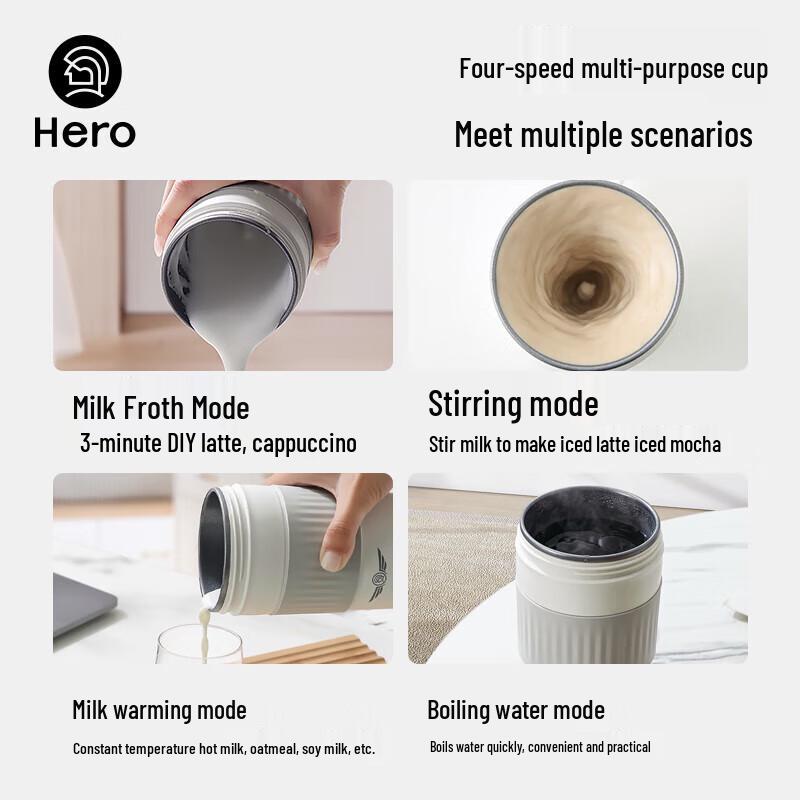 Hero

Four-speed multi-purpose cup

Meet multiple scenarios

Milk Froth Mode
3-minute DIY latte, cappuccino

Stirring mode
Stir milk to make iced latte iced mocha

Milk warming mode
Constant temperature hot milk, oatmeal, soy milk, etc.

Boiling water mode
Boils water quickly, convenient and practical