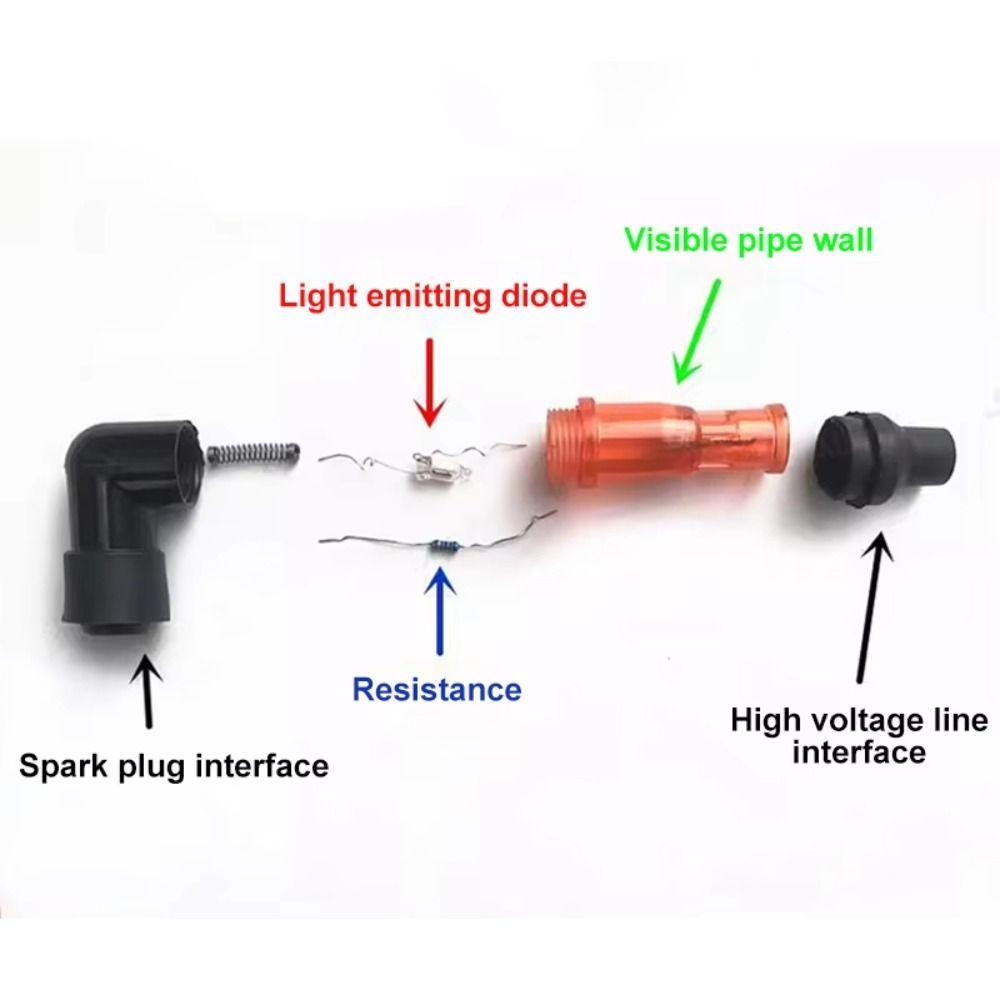 Visible pipe wall

Light emitting diode

Resistance

Spark plug interface

High voltage line interface