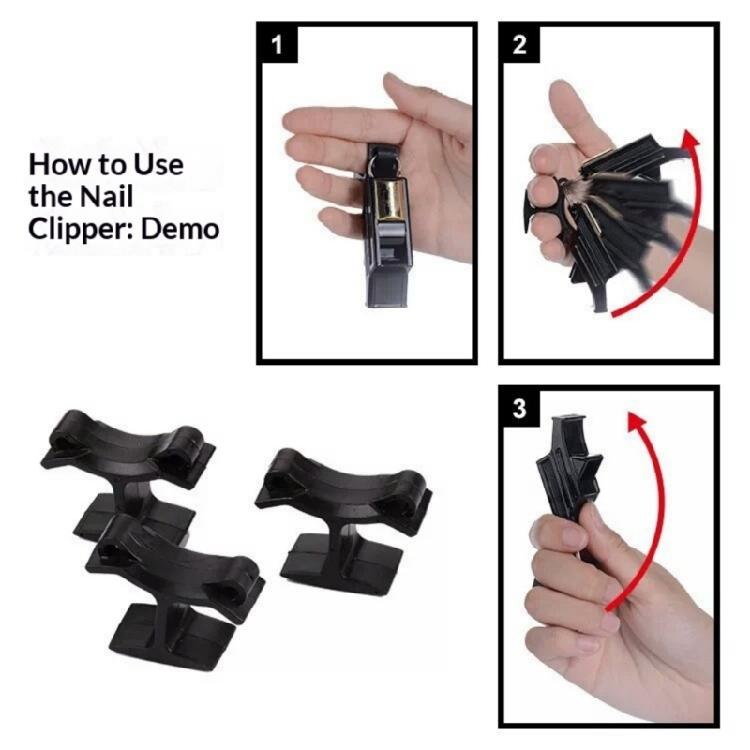 How to Use the Nail Clipper: Demo

1

2

3