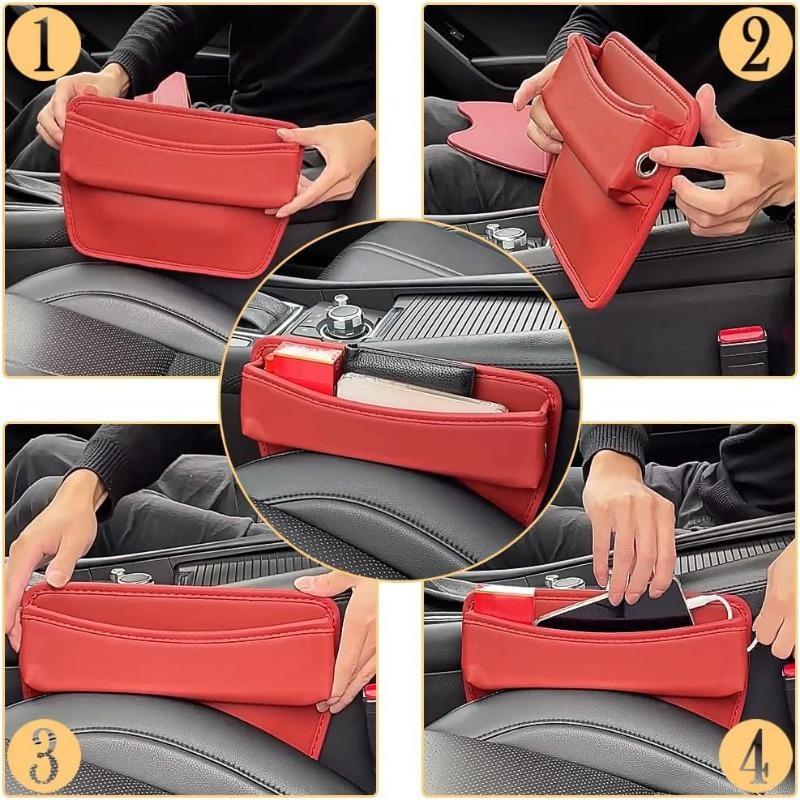 1

2

3

4