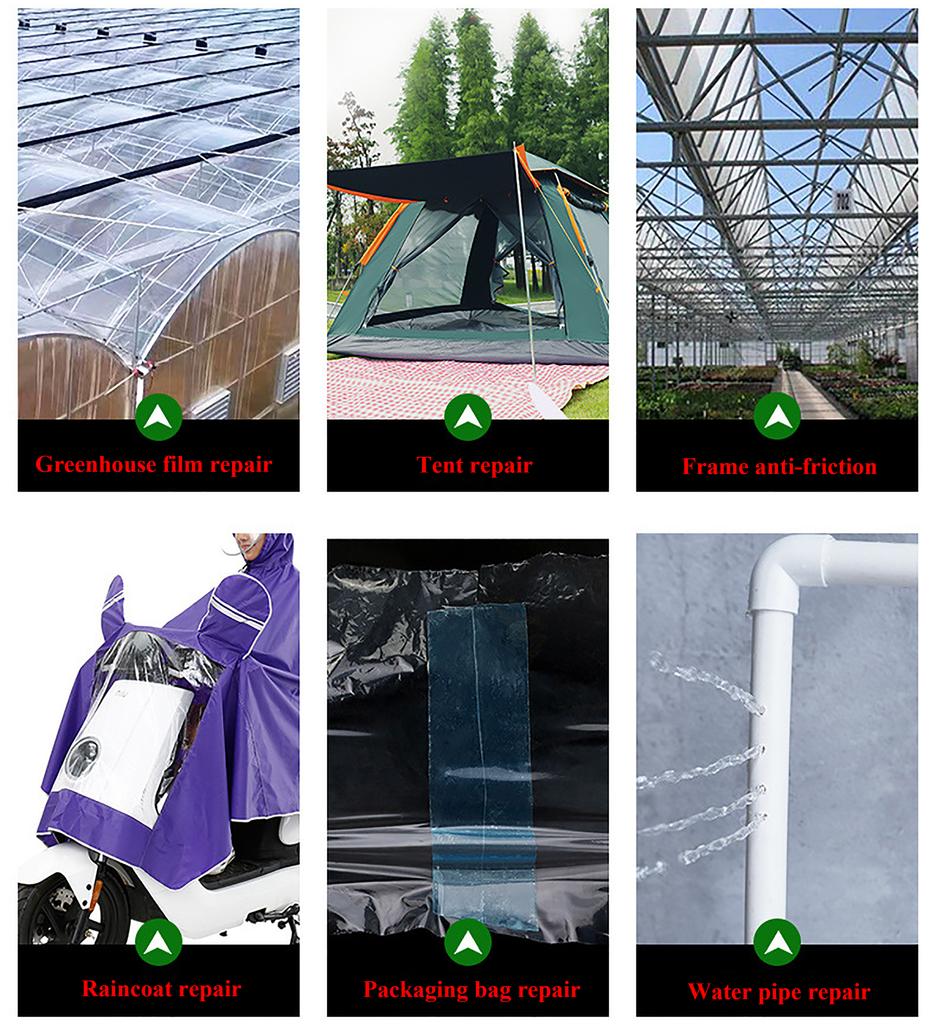 Greenhouse film repair

Tent repair

Frame anti-friction

Raincoat repair

Packaging bag repair

Water pipe repair