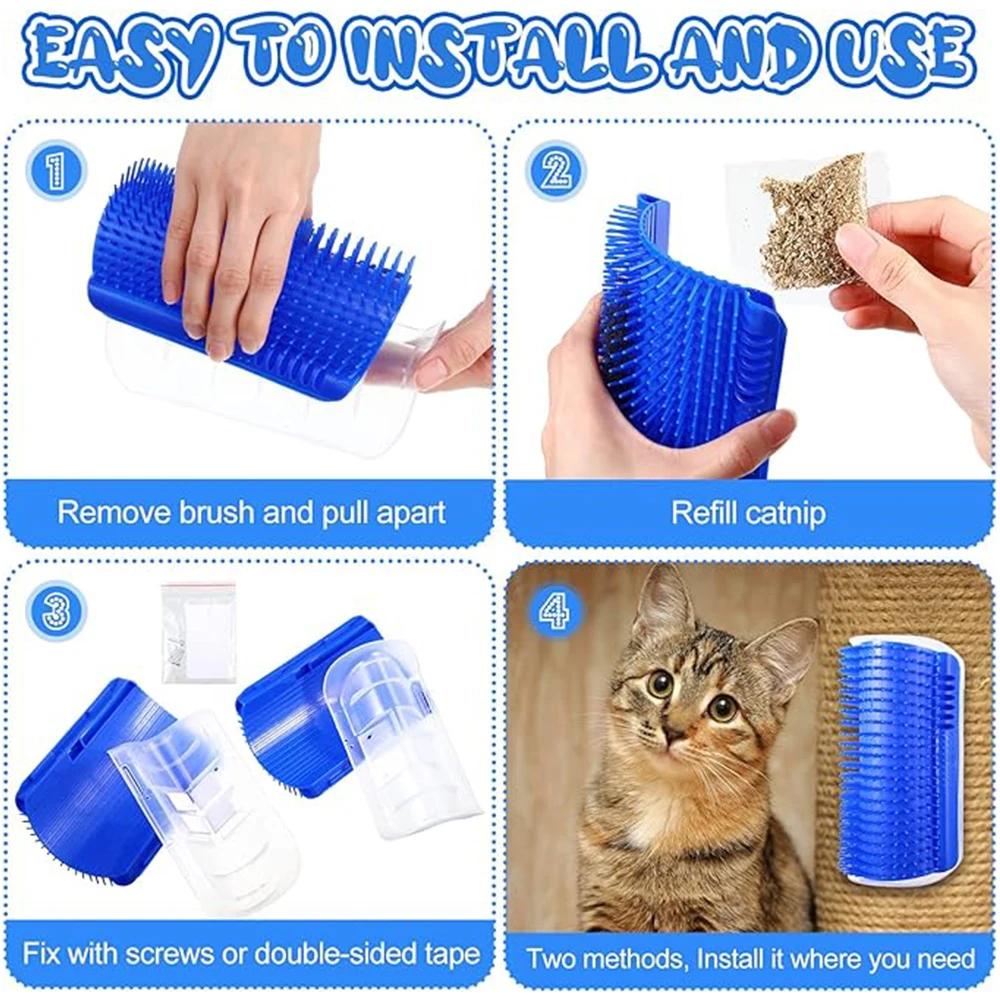 EASY TO INSTALL AND USE

1

Remove brush and pull apart

2

Refill catnip

3

Fix with screws or double-sided tape

4

Two methods, Install it where you need