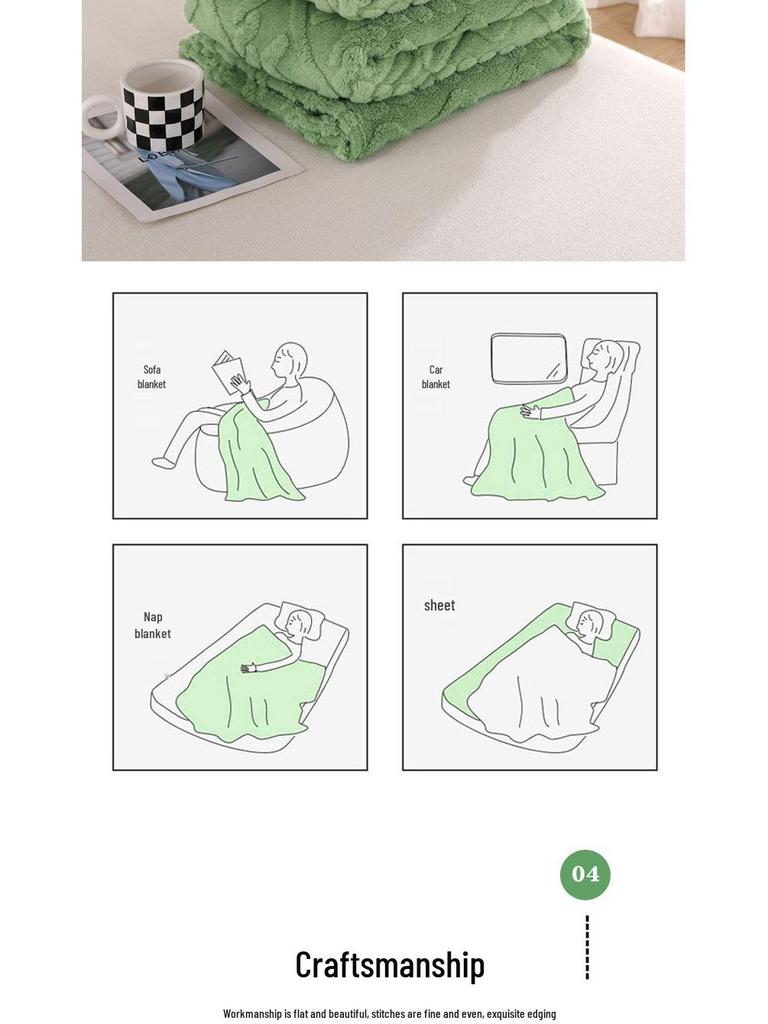 Sofa blanket

Car blanket

Nap blanket

sheet

04

Craftsmanship

Workmanship is flat and beautiful, stitches are fine and even, exquisite edging