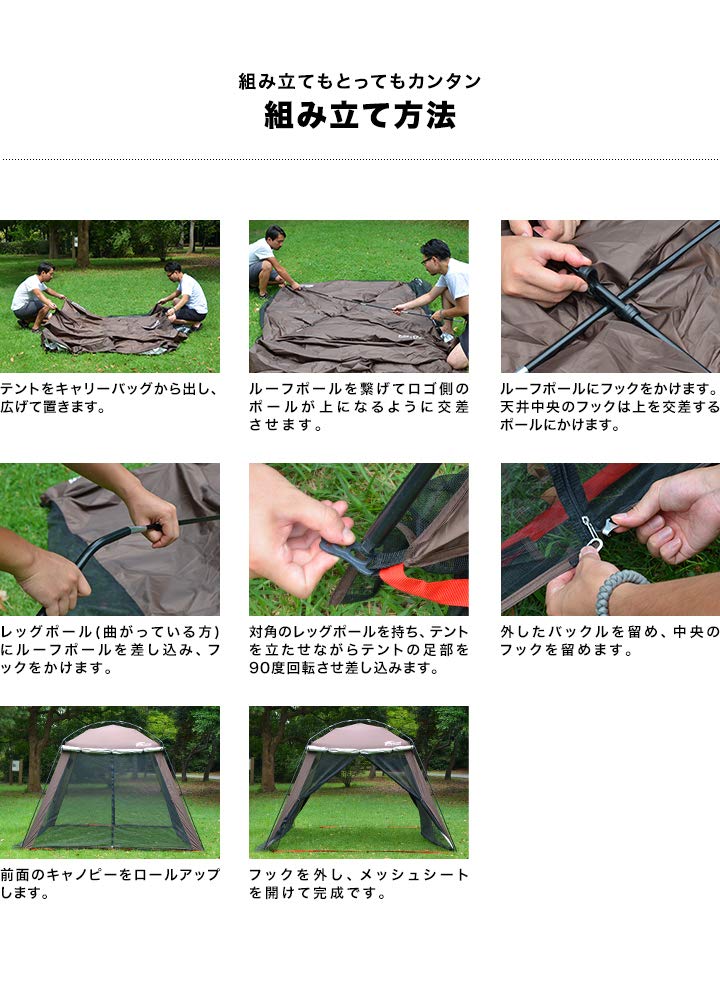 組み立てもとってもカンタン

組み立て方法

テントをキャリーバッグから出し、広げて置きます。

ルーフポールを繋げてロゴ側のポールが上になるように交差させます。

ルーフポールにフックをかけます。天井中央のフックは上を交差するポールにかけます。

レッグポール(曲がっている方)にルーフポールを差し込み、フックをかけます。

対角のレッグポールを持ち、テントを立たせながらテントの足部を90度回転させ差し込みます。

外したバックルを留め、中央のフックを留めます。

前面のキャノピーをロールアップします。

フックを外し、メッシュシートを開けて完成です。