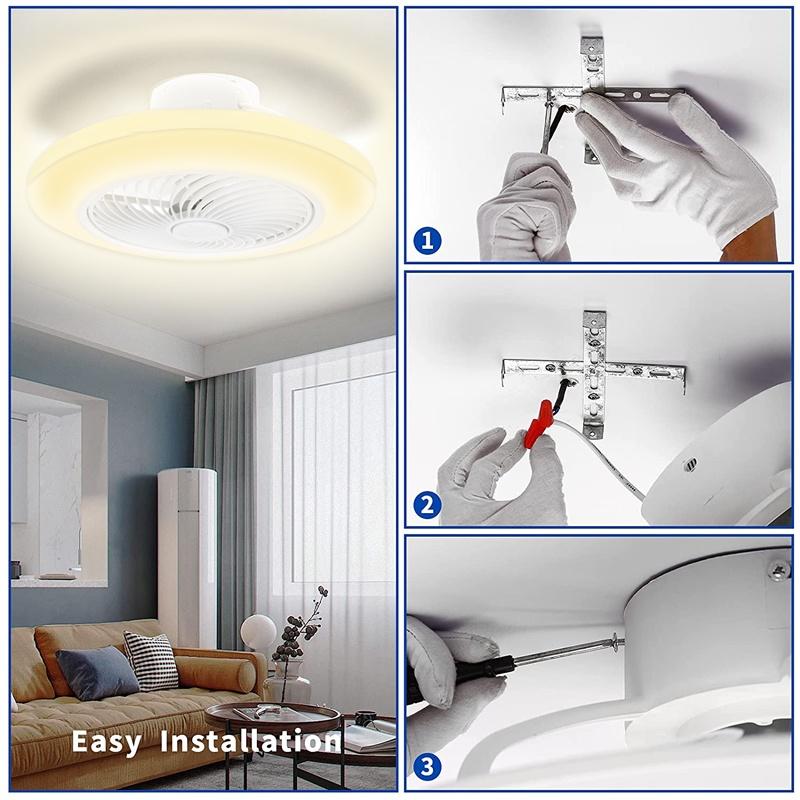 Easy Installation

1

2

3