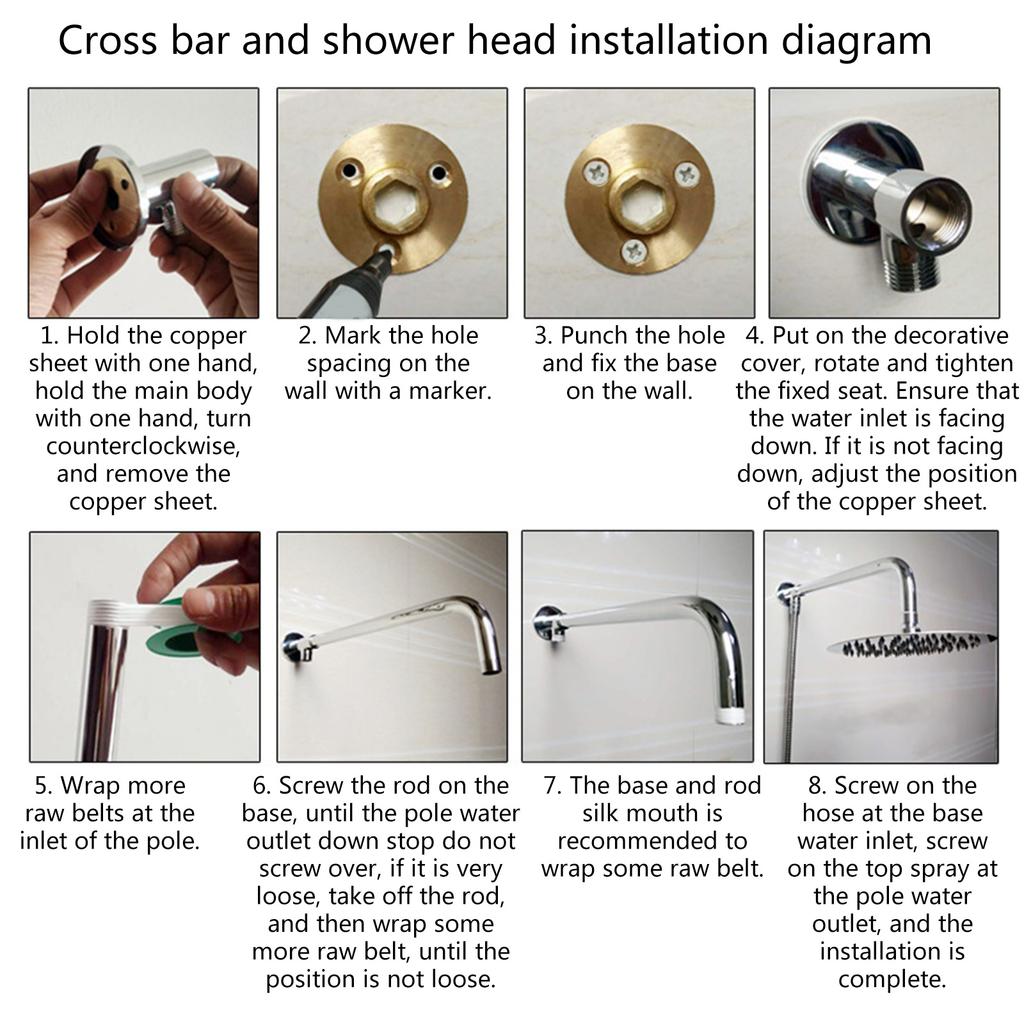 Cross bar and shower head installation diagram

1. Hold the copper sheet with one hand, hold the main body with one hand, turn counterclockwise, and remove the copper sheet.

2. Mark the hole spacing on the wall with a marker.

3. Punch the hole and fix the base on the wall.

4. Put on the decorative cover, rotate and tighten the fixed seat. Ensure that the water inlet is facing down. If it is not facing down, adjust the position of the copper sheet.

5. Wrap more raw belts at the inlet of the pole.

6. Screw the rod on the base, until the pole water outlet down stop do not screw over, if it is very loose, take off the rod, and then wrap some more raw belt, until the position is not loose.

7. The base and rod silk mouth is recommended to wrap some raw belt.

8. Screw on the hose at the base water inlet, screw on the top spray at the pole water outlet, and the installation is complete.