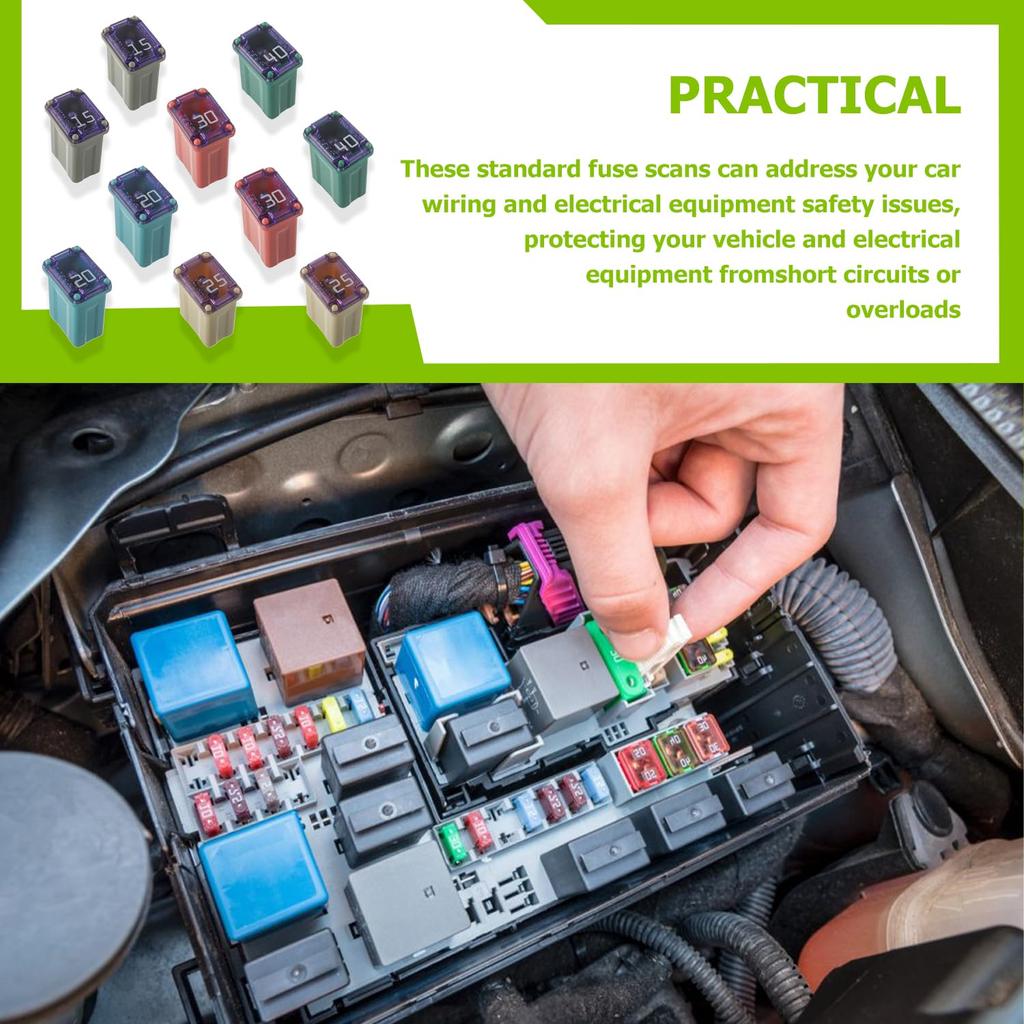 15
40
15
30
40
20
30
20
25
25

PRACTICAL

These standard fuse scans can address your car wiring and electrical equipment safety issues, protecting your vehicle and electrical equipment fromshort circuits or overloads