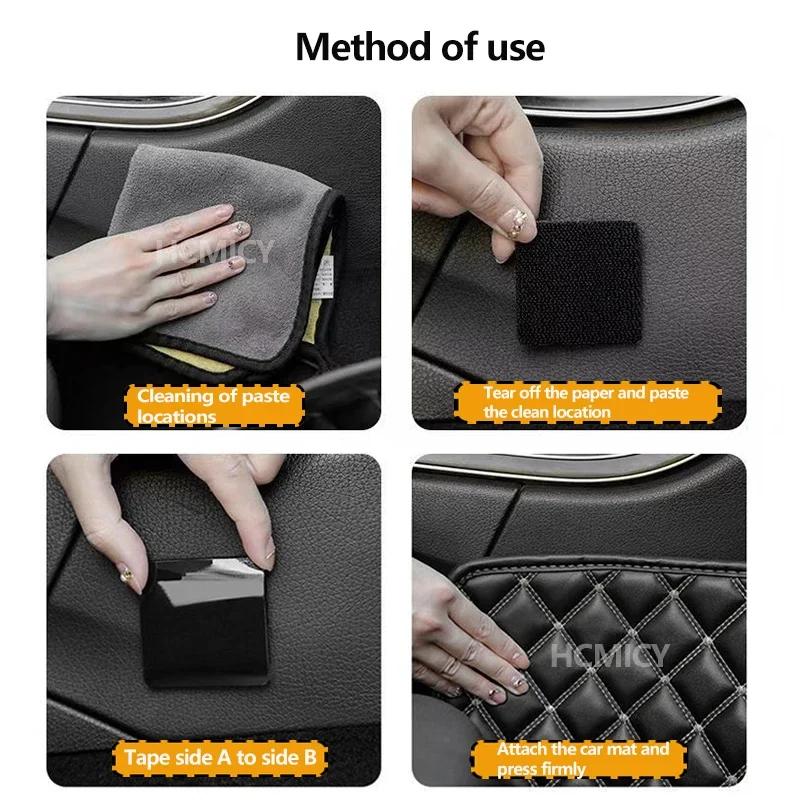 Method of use

HCMICY

Cleaning of paste locations

Tear off the paper and paste the clean location

Tape side A to side B

HCMICY

Attach the car mat and press firmly