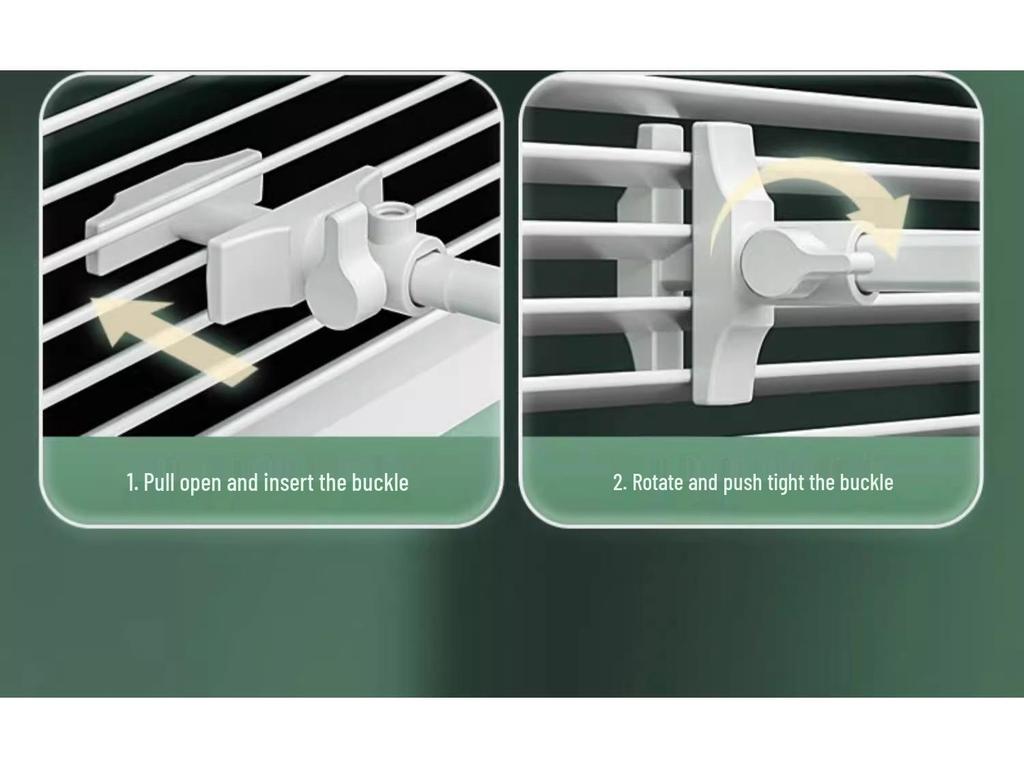 1. Pull open and insert the buckle

2. Rotate and push tight the buckle