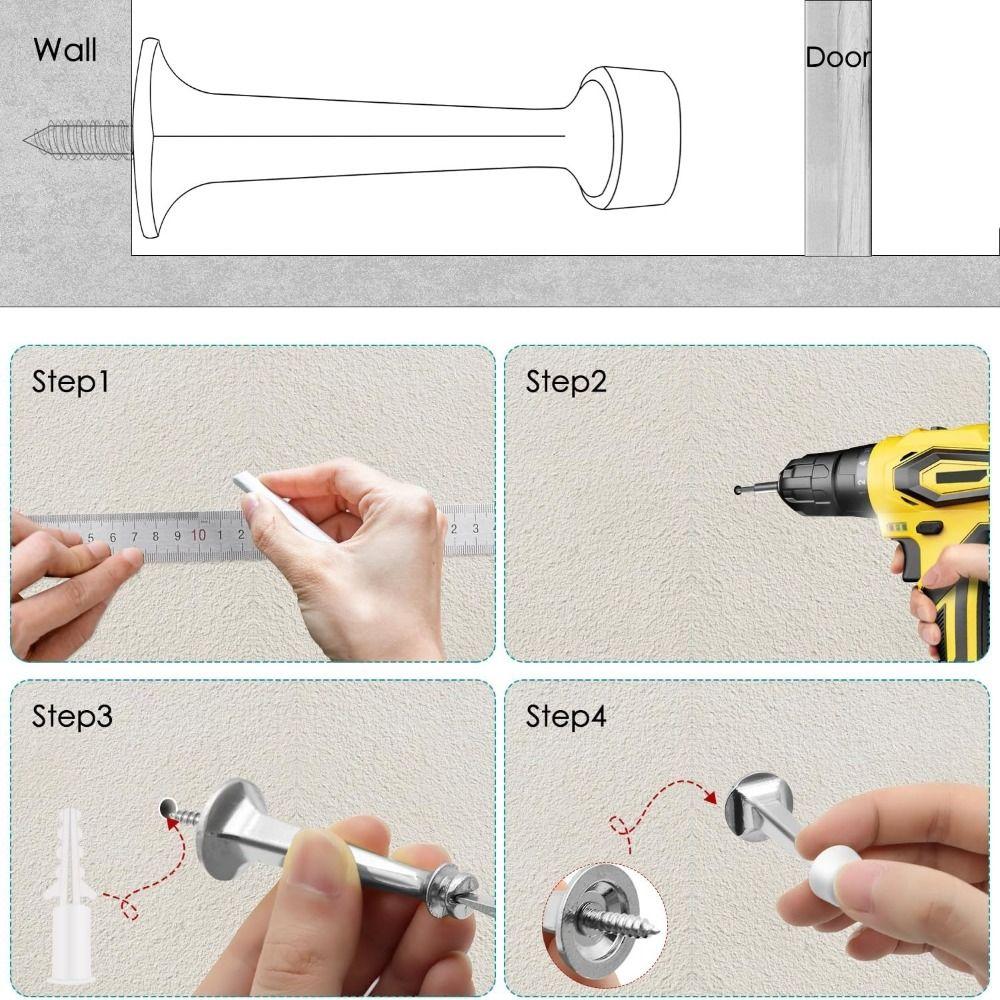 Wall

Door

Step1

5 6 7 8 9 10 1 2

2 3

Step2

Step3

Step4