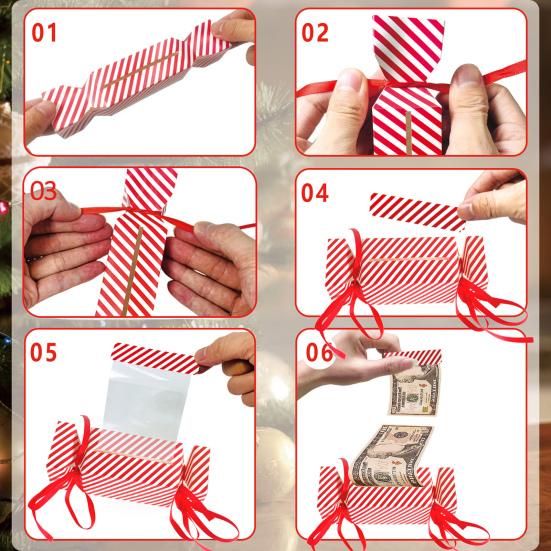 01

02

03

04

05

06