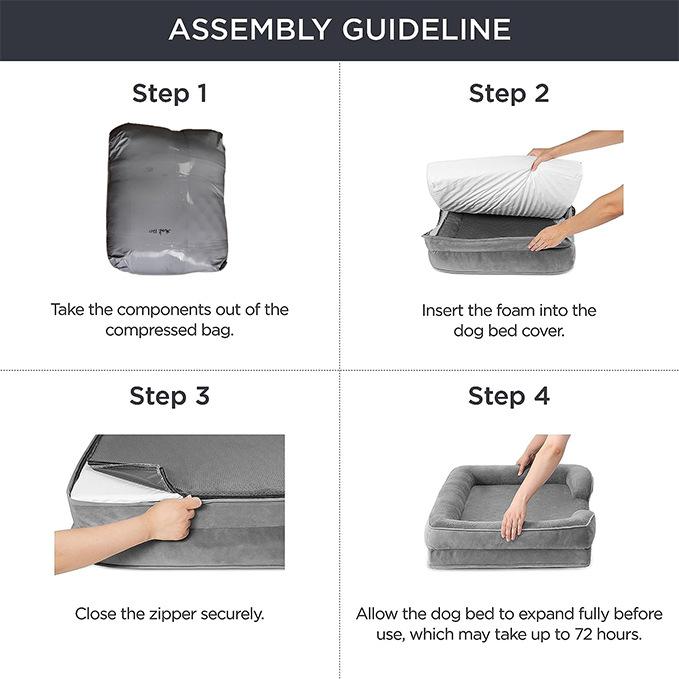 ASSEMBLY GUIDELINE

Step 1

Take the components out of the compressed bag.

Step 2

Insert the foam into the dog bed cover.

Step 3

Close the zipper securely.

Step 4

Allow the dog bed to expand fully before use, which may take up to 72 hours.