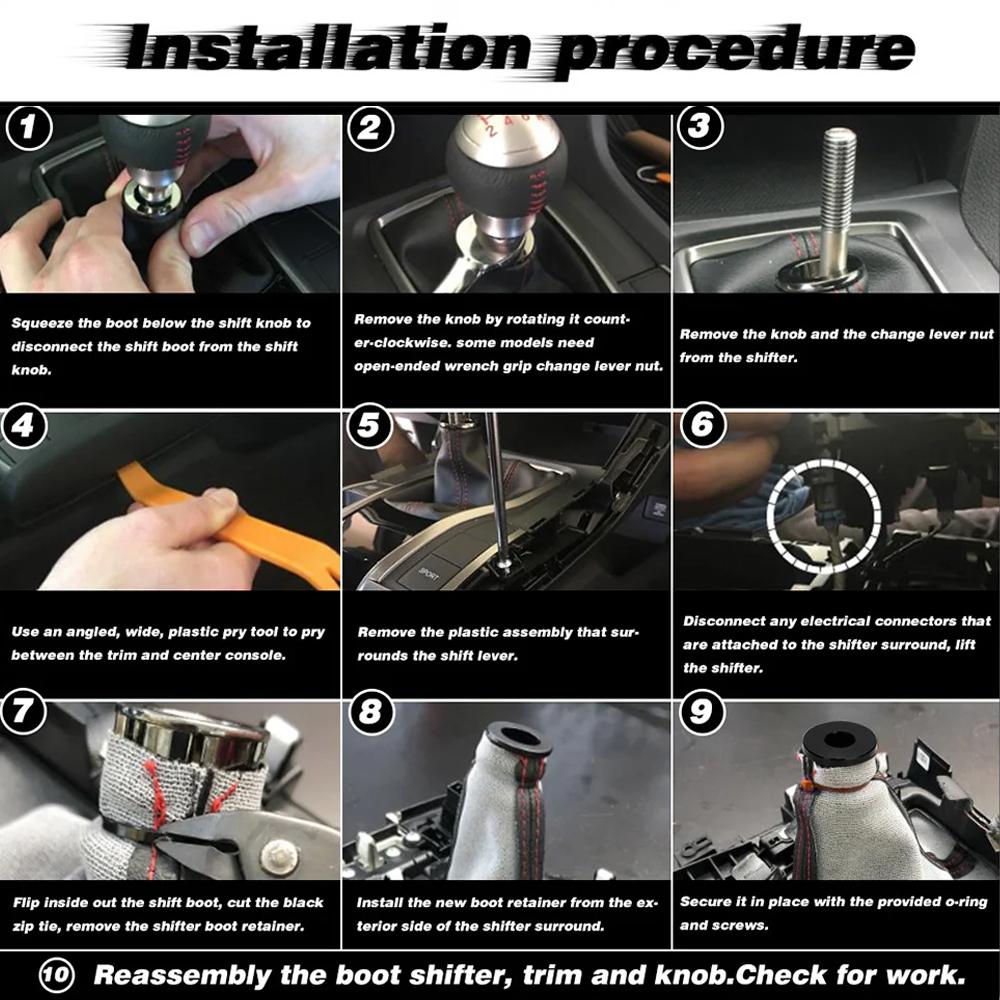 Installation procedure

1

Squeeze the boot below the shift knob to disconnect the shift boot from the shift knob.

2

Remove the knob by rotating it counter-clockwise. some models need open-ended wrench grip change lever nut.

3

Remove the knob and the change lever nut from the shifter.

4

Use an angled, wide, plastic pry tool to pry between the trim and center console.

5

SPORT

Remove the plastic assembly that surrounds the shift lever.

6

Disconnect any electrical connectors that are attached to the shifter surround, lift the shifter.

7

Flip inside out the shift boot, cut the black zip tie, remove the shifter boot retainer.

8

Install the new boot retainer from the exterior side of the shifter surround.

9

Secure it in place with the provided o-ring and screws.

10 Reassembly the boot shifter, trim and knob.Check for work.