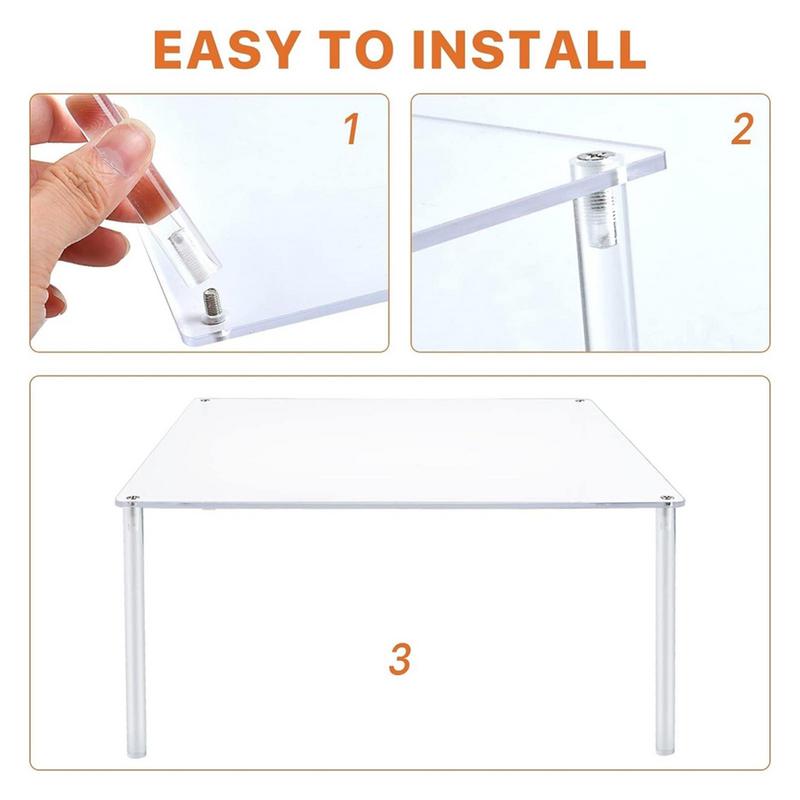 EASY TO INSTALL

1

2

3