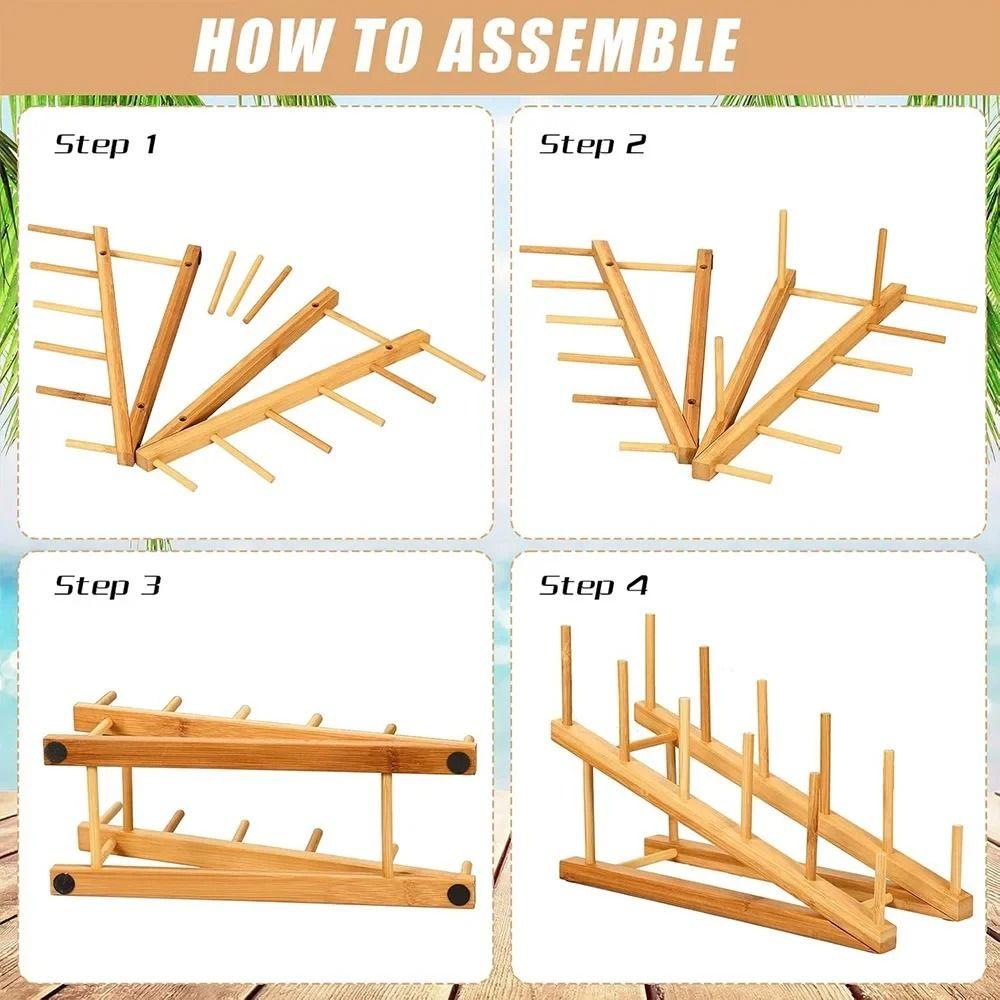 HOW TO ASSEMBLE

Step 1

Step 2

Step 3

Step 4