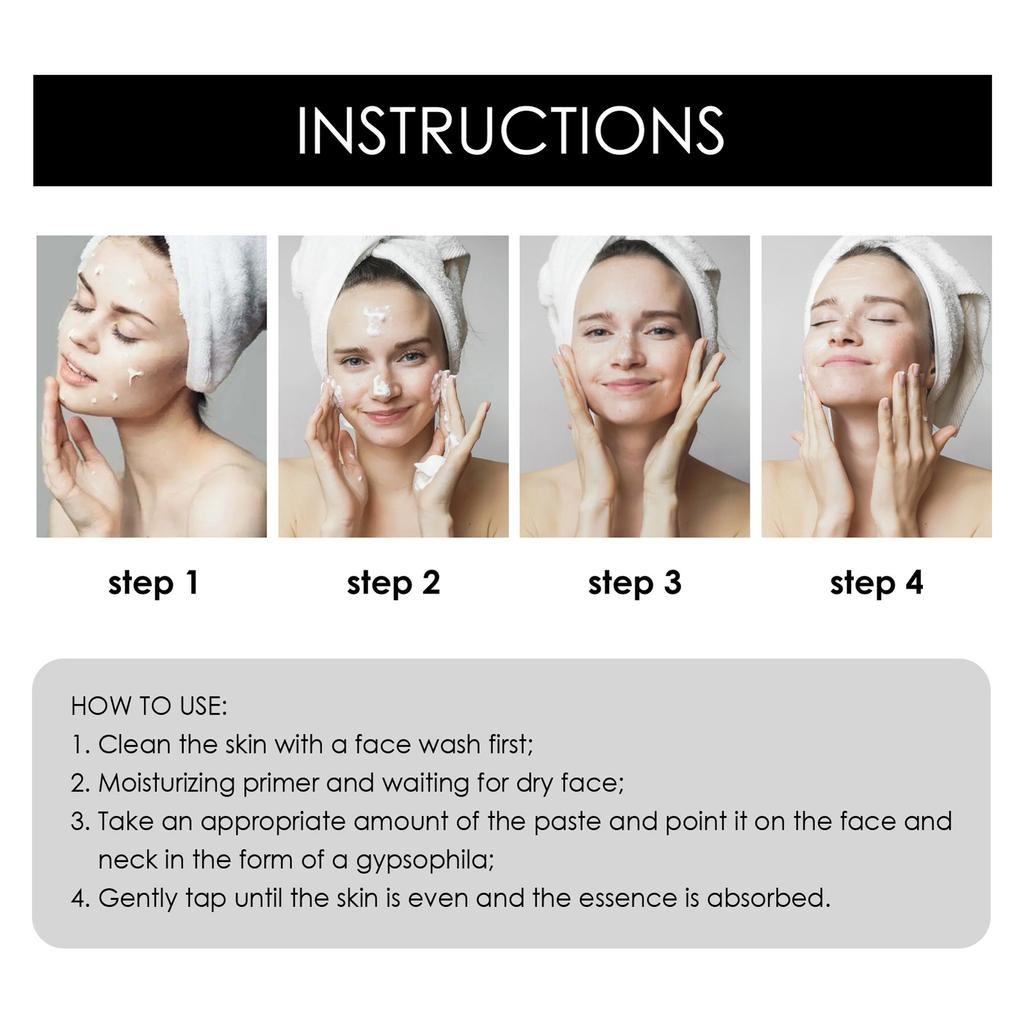 INSTRUCTIONS

step 1

step 2

step 3

step 4

HOW TO USE:
1. Clean the skin with a face wash first;
2. Moisturizing primer and waiting for dry face;
3. Take an appropriate amount of the paste and point it on the face and neck in the form of a gypsophila;
4. Gently tap until the skin is even and the essence is absorbed.