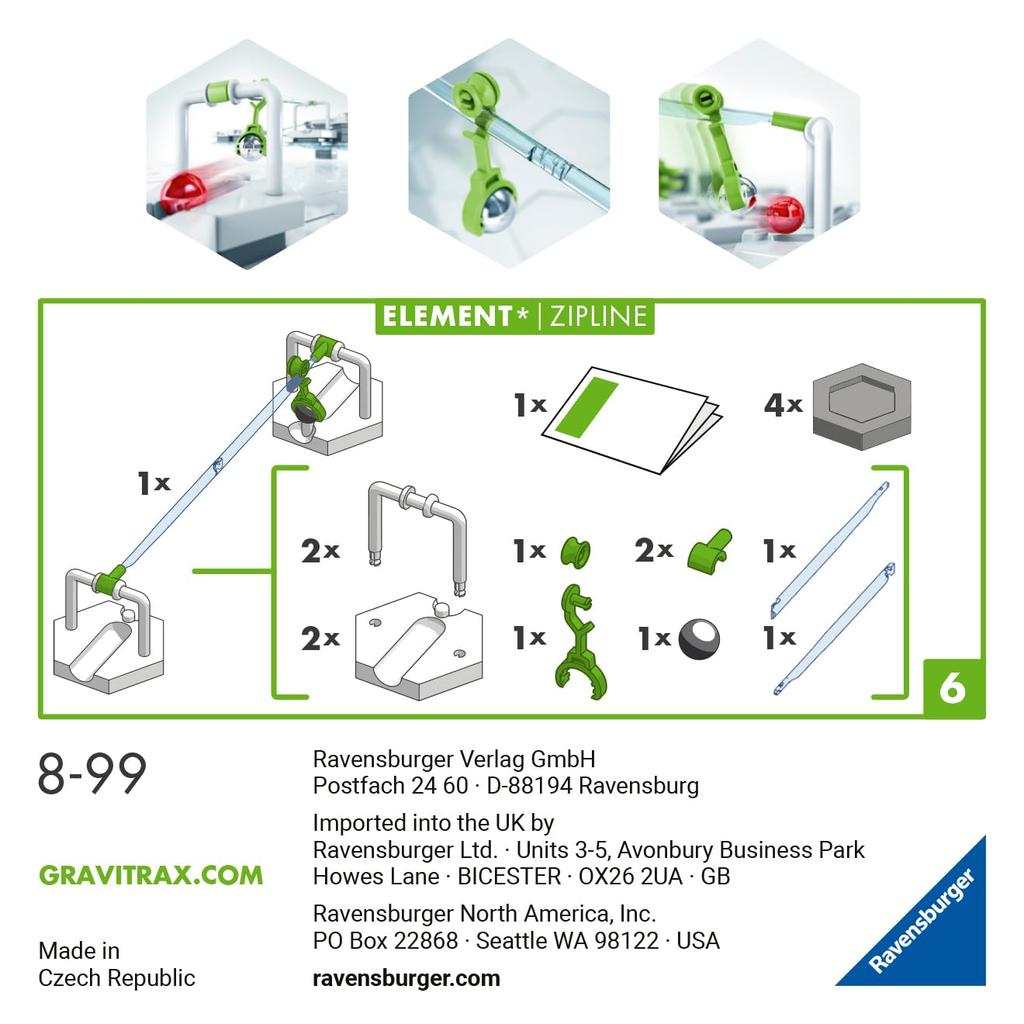 ELEMENT* | ZIPLINE

1x

1x

4x

2x

1x

2x

1x

2x

1x

1x

1x

6

8-99

GRAVITRAX.COM

Made in
Czech Republic

Ravensburger Verlag GmbH
Postfach 24 60 · D-88194 Ravensburg

Imported into the UK by
Ravensburger Ltd. · Units 3-5, Avonbury Business Park
Howes Lane · BICESTER · OX26 2UA · GB

Ravensburger North America, Inc.
PO Box 22868 · Seattle WA 98122 · USA

ravensburger.com

Ravensburger