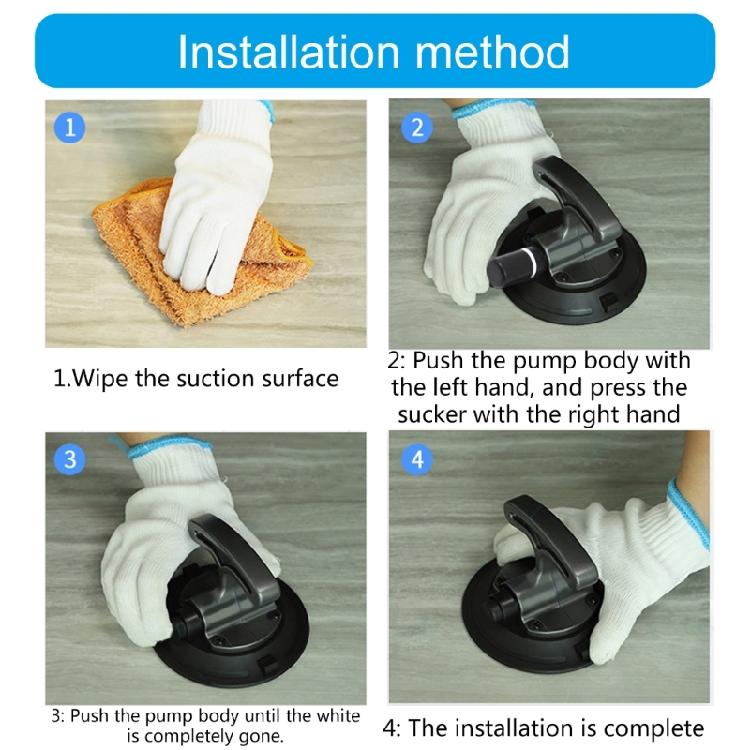 Installation method

1

1.Wipe the suction surface

2

2: Push the pump body with the left hand, and press the sucker with the right hand

3

3: Push the pump body until the white is completely gone.

4

4: The installation is complete