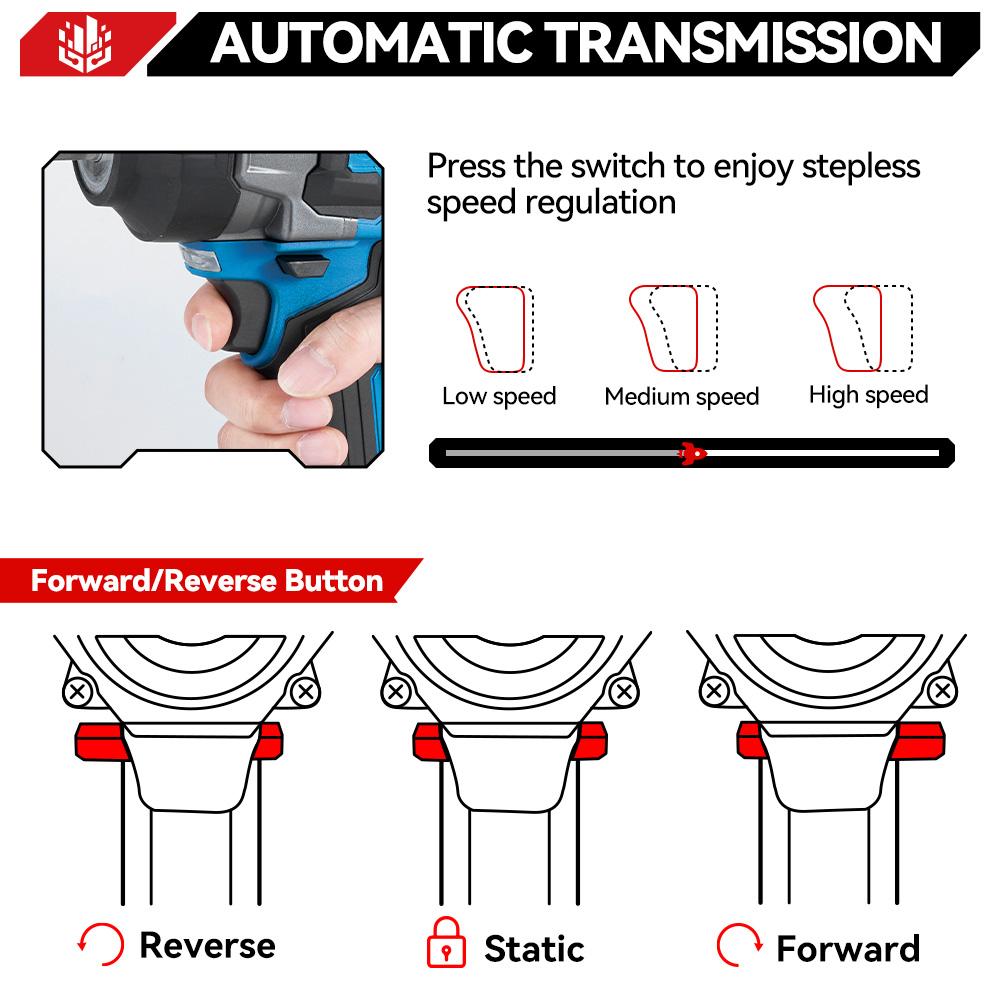 AUTOMATIC TRANSMISSION

Press the switch to enjoy stepless speed regulation

Low speed
Medium speed
High speed

Forward/Reverse Button

Reverse
Static
Forward