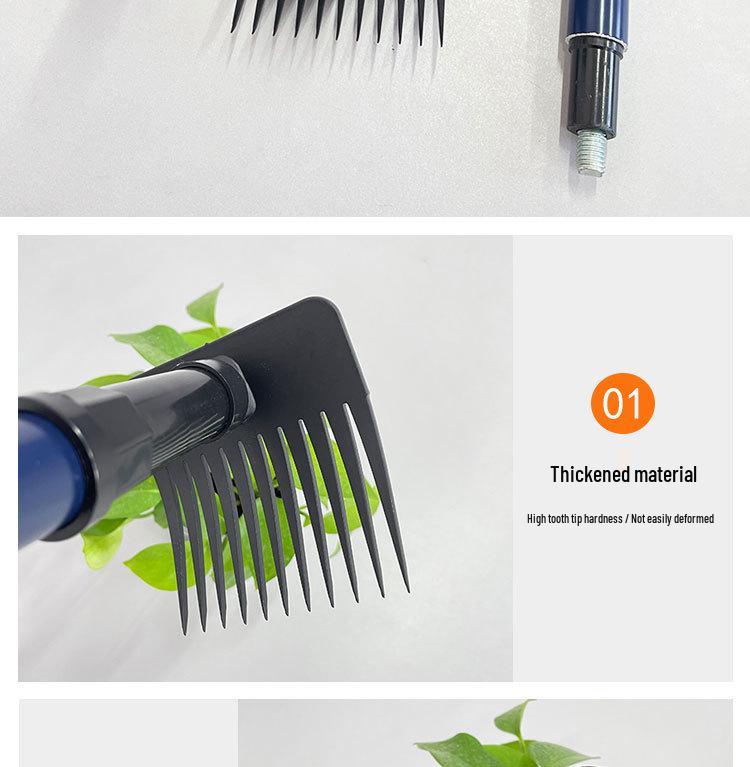 01

Thickened material

High tooth tip hardness / Not easily deformed