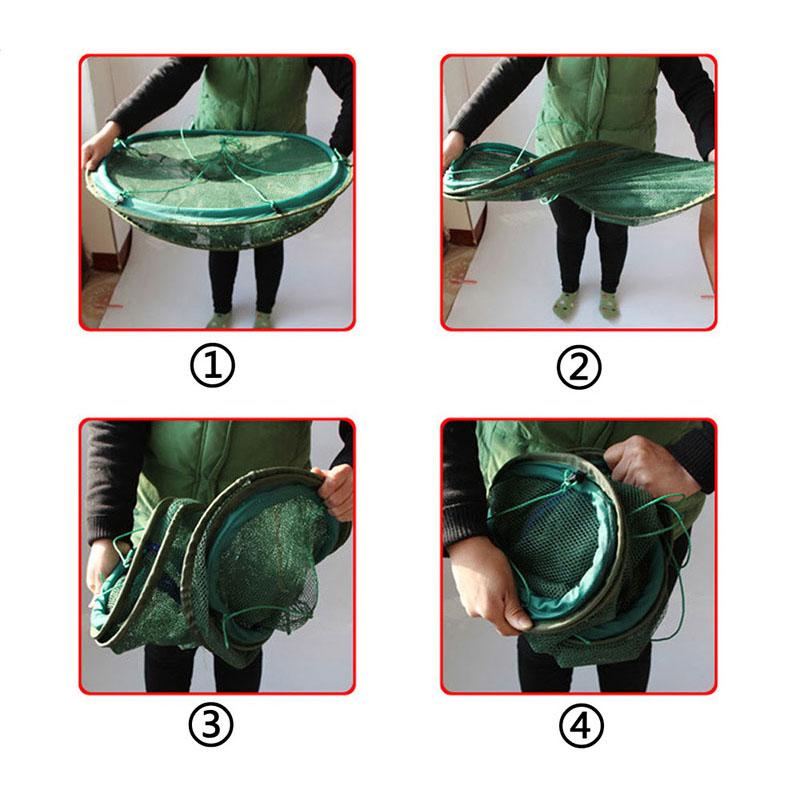 ①

②

③

④