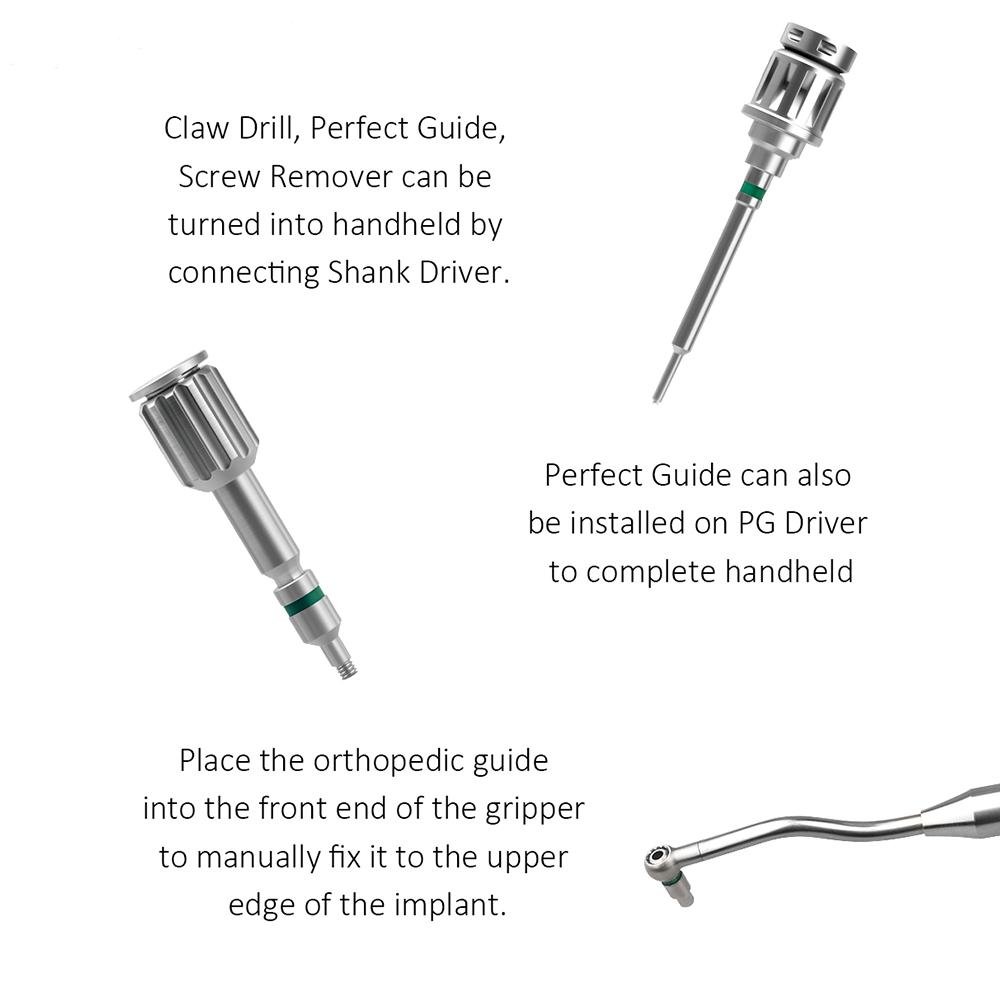 Claw Drill, Perfect Guide, Screw Remover can be turned into handheld by connecting Shank Driver.

Perfect Guide can also be installed on PG Driver to complete handheld

Place the orthopedic guide into the front end of the gripper to manually fix it to the upper edge of the implant.