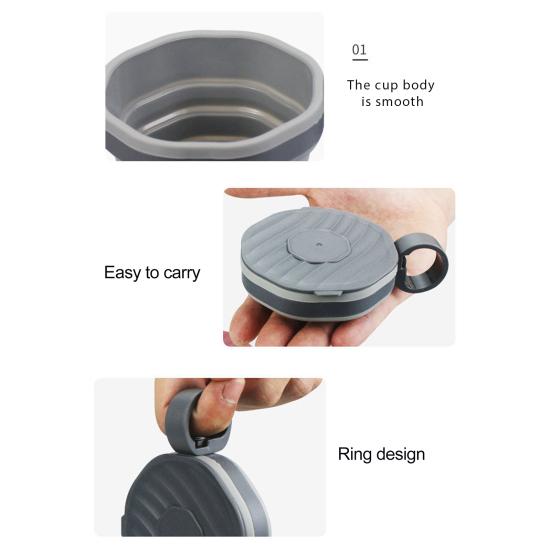 01

The cup body is smooth

Easy to carry

Ring design