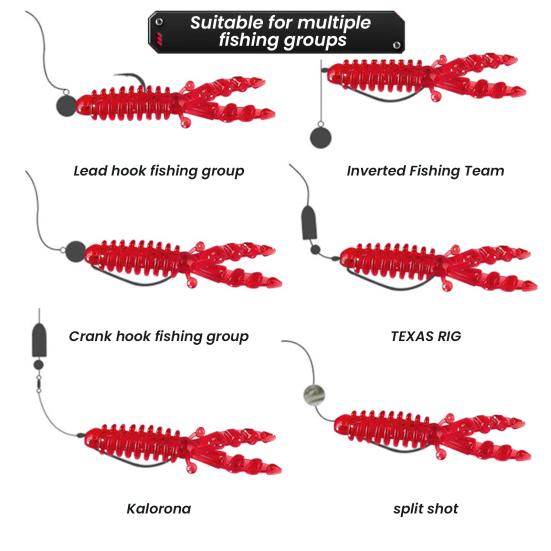 Suitable for multiple fishing groups

Lead hook fishing group

Inverted Fishing Team

Crank hook fishing group

TEXAS RIG

Kalorona

split shot